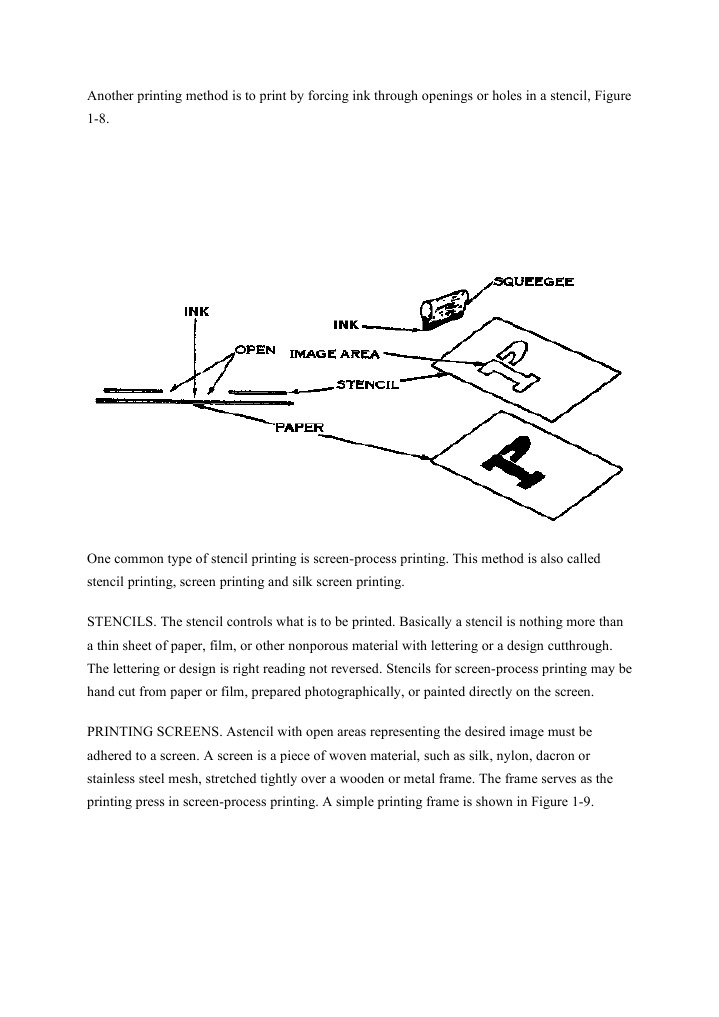 Another printing method is to print by forcing ink through openings or holes in a stencil, Figure 1-8.

SQUEEGEE
INK
INK
OPEN
IMAGE AREA
STENCIL
PAPER

One common type of stencil printing is screen-process printing. This method is also called stencil printing, screen printing and silk screen printing.

STENCILS. The stencil controls what is to be printed. Basically a stencil is nothing more than a thin sheet of paper, film, or other nonporous material with lettering or a design cutthrough. The lettering or design is right reading not reversed. Stencils for screen-process printing may be hand cut from paper or film, prepared photographically, or painted directly on the screen.

PRINTING SCREENS. Astencil with open areas representing the desired image must be adhered to a screen. A screen is a piece of woven material, such as silk, nylon, dacron or stainless steel mesh, stretched tightly over a wooden or metal frame. The frame serves as the printing press in screen-process printing. A simple printing frame is shown in Figure 1-9.