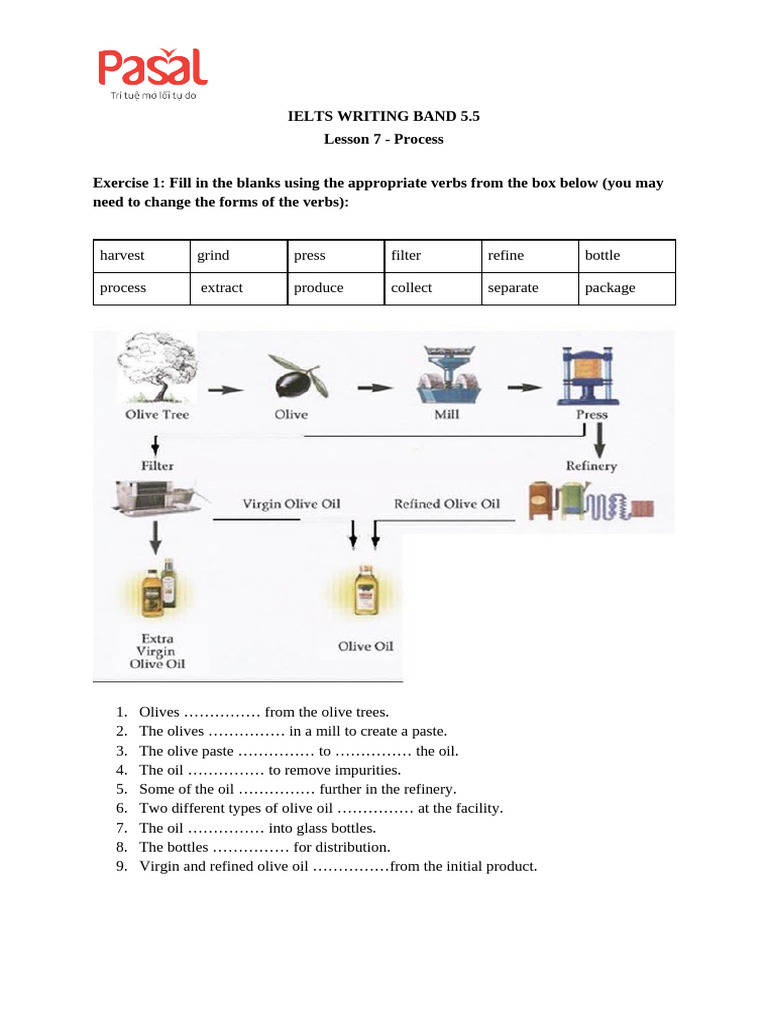 Pasal
Trí tuệ mở lối tự do

IELTS WRITING BAND 5.5
Lesson 7 - Process

Exercise 1: Fill in the blanks using the appropriate verbs from the box below (you may need to change the forms of the verbs):

| harvest | grind | press | filter | refine | bottle |
|---|---|---|---|---|---|
| process | extract | produce | collect | separate | package |

Olive Tree
Olive
Mill
Press
Filter
Refinery
Virgin Olive Oil
Refined Olive Oil
Extra Virgin Olive Oil
Olive Oil

1. Olives …………… from the olive trees.
2. The olives …………… in a mill to create a paste.
3. The olive paste …………… to …………… the oil.
4. The oil …………… to remove impurities.
5. Some of the oil …………… further in the refinery.
6. Two different types of olive oil …………… at the facility.
7. The oil …………… into glass bottles.
8. The bottles …………… for distribution.
9. Virgin and refined olive oil ……………from the initial product.