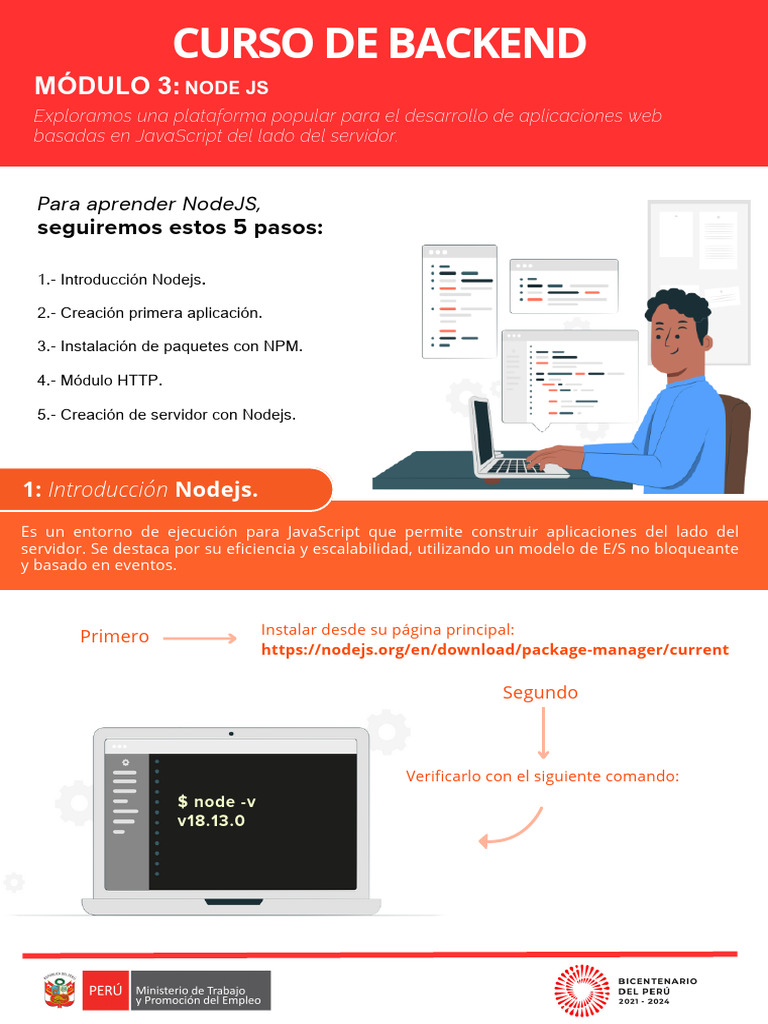 CURSO DE BACKEND

MÓDULO 3: NODE JS

Exploramos una plataforma popular para el desarrollo de aplicaciones web basadas en JavaScript del lado del servidor.

Para aprender NodeJS, seguiremos estos 5 pasos:

1.- Introducción Nodejs.

2.- Creación primera aplicación.

3.- Instalación de paquetes con NPM.

4.- Módulo HTTP.

5.- Creación de servidor con Nodejs.

1: Introducción Nodejs.

Es un entorno de ejecución para JavaScript que permite construir aplicaciones del lado del servidor. Se destaca por su eficiencia y escalabilidad, utilizando un modelo de E/S no bloqueante y basado en eventos.

Primero

Instalar desde su página principal:
https://nodejs.org/en/download/package-manager/current

Segundo

Verificarlo con el siguiente comando:

$ node -v
v18.13.0

PERÚ Ministerio de Trabajo y Promoción del Empleo

BICENTENARIO DEL PERÚ 2021 - 2024