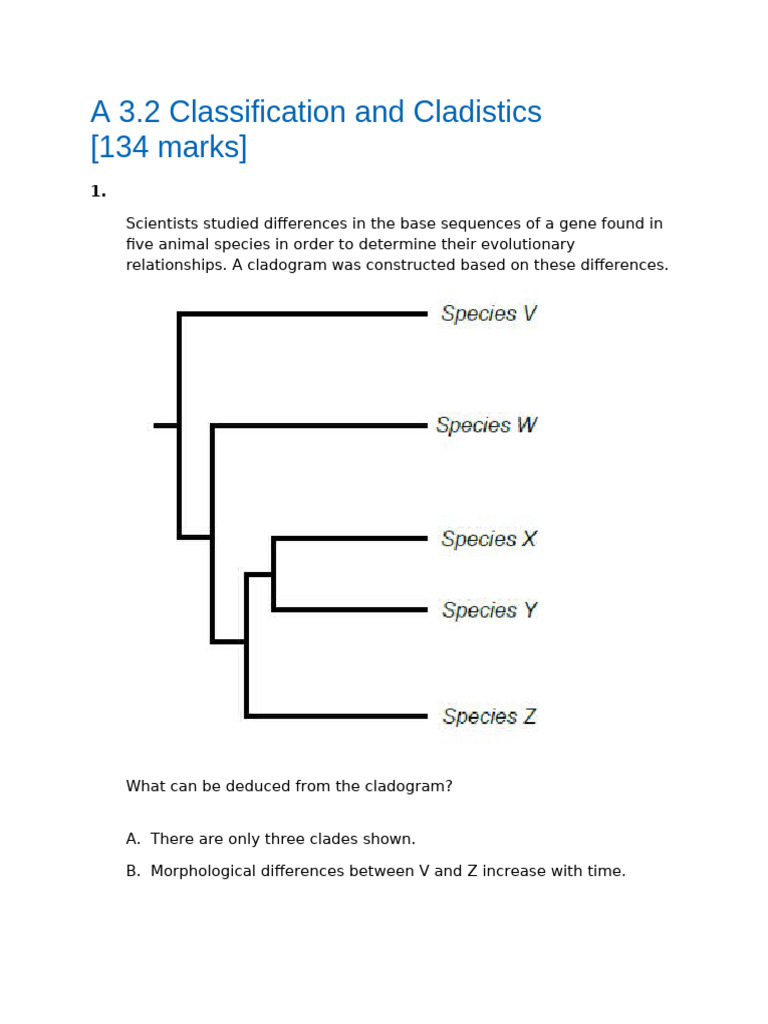 A 3.2 Classification and Cladistics
[134 marks]

1.

Scientists studied differences in the base sequences of a gene found in five animal species in order to determine their evolutionary relationships. A cladogram was constructed based on these differences.

Species V

Species W

Species X

Species Y

Species Z

What can be deduced from the cladogram?

A. There are only three clades shown.

B. Morphological differences between V and Z increase with time.