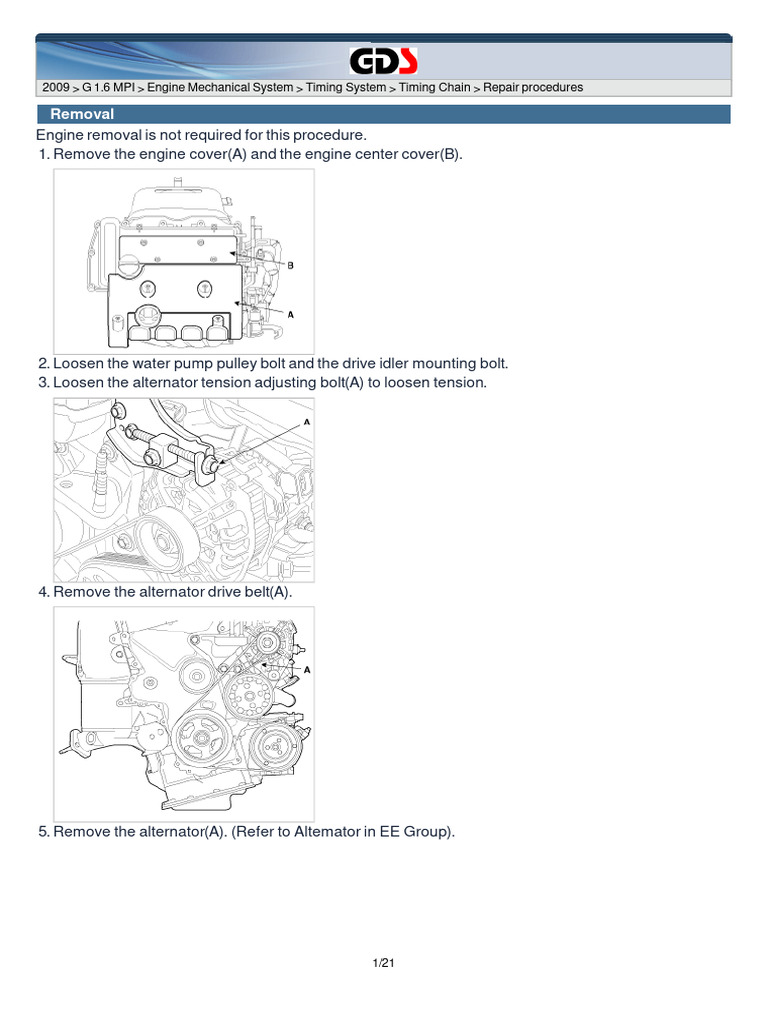 GDS

2009 > G 1.6 MPI > Engine Mechanical System > Timing System > Timing Chain > Repair procedures

Removal

Engine removal is not required for this procedure.

1. Remove the engine cover(A) and the engine center cover(B).

B

A

2. Loosen the water pump pulley bolt and the drive idler mounting bolt.

3. Loosen the alternator tension adjusting bolt(A) to loosen tension.

A

4. Remove the alternator drive belt(A).

A

5. Remove the alternator(A). (Refer to Altemator in EE Group).

1/21