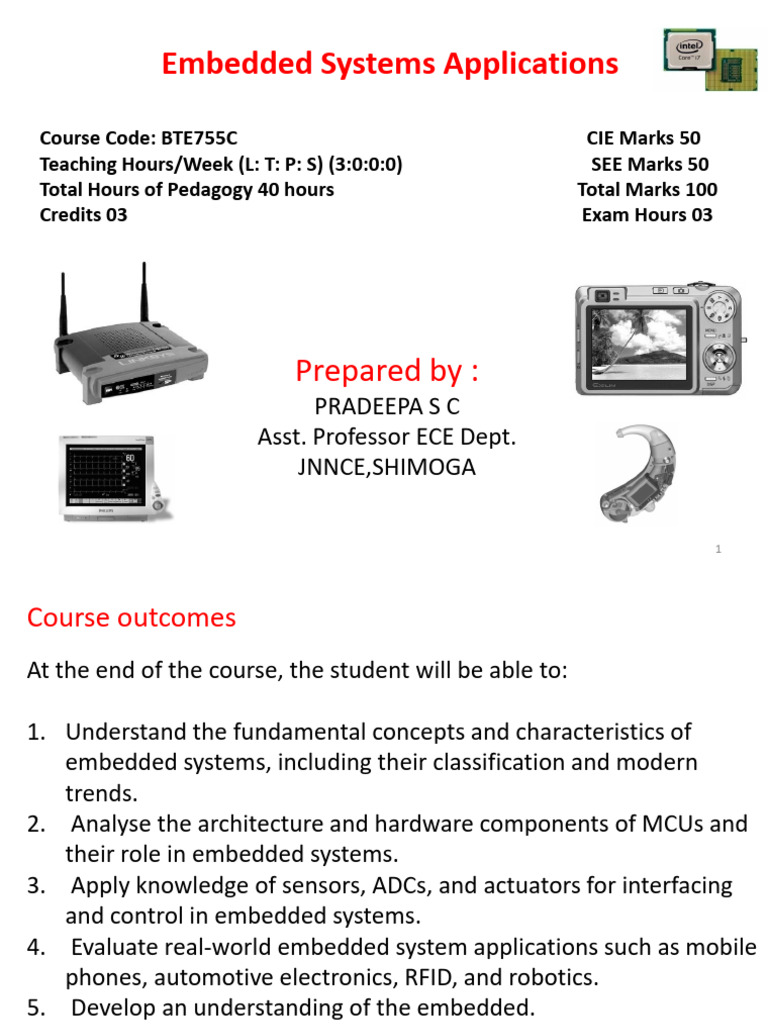 Embedded Systems Applications

intel Core i7

Course Code: BTE755C
Teaching Hours/Week (L: T: P: S) (3:0:0:0)
Total Hours of Pedagogy 40 hours
Credits 03

CIE Marks 50
SEE Marks 50
Total Marks 100
Exam Hours 03

Prepared by :
PRADEEPA S C
Asst. Professor ECE Dept.
JNNCE,SHIMOGA

1

Course outcomes

At the end of the course, the student will be able to:

1. Understand the fundamental concepts and characteristics of embedded systems, including their classification and modern trends.
2. Analyse the architecture and hardware components of MCUs and their role in embedded systems.
3. Apply knowledge of sensors, ADCs, and actuators for interfacing and control in embedded systems.
4. Evaluate real-world embedded system applications such as mobile phones, automotive electronics, RFID, and robotics.
5. Develop an understanding of the embedded.