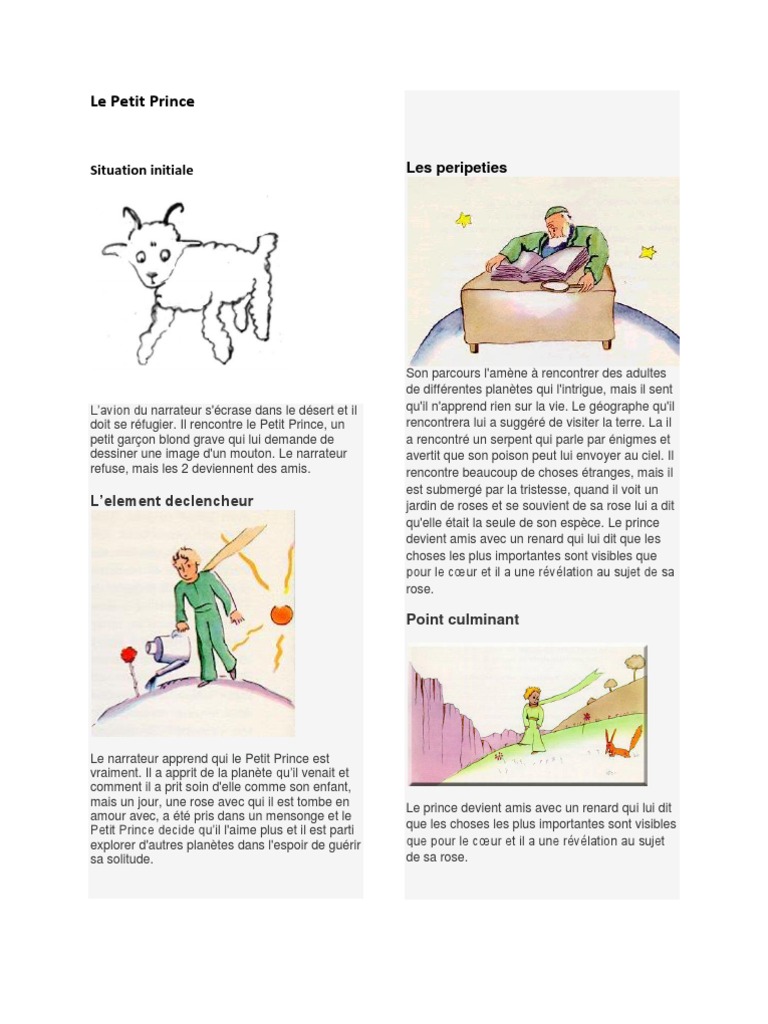 Le Petit Prince

Situation initiale

L'avion du narrateur s'écrase dans le désert et il doit se réfugier. Il rencontre le Petit Prince, un petit garçon blond grave qui lui demande de dessiner une image d'un mouton. Le narrateur refuse, mais les 2 deviennent des amis.

L'element declencheur

Le narrateur apprend qui le Petit Prince est vraiment. Il a apprit de la planète qu'il venait et comment il a prit soin d'elle comme son enfant, mais un jour, une rose avec qui il est tombe en amour avec, a été pris dans un mensonge et le Petit Prince decide qu'il l'aime plus et il est parti explorer d'autres planètes dans l'espoir de guérir sa solitude.

Les peripeties

Son parcours l'amène à rencontrer des adultes de différentes planètes qui l'intrigue, mais il sent qu'il n'apprend rien sur la vie. Le géographe qu'il rencontrera lui a suggéré de visiter la terre. La il a rencontré un serpent qui parle par énigmes et avertit que son poison peut lui envoyer au ciel. Il rencontre beaucoup de choses étranges, mais il est submergé par la tristesse, quand il voit un jardin de roses et se souvient de sa rose lui a dit qu'elle était la seule de son espèce. Le prince devient amis avec un renard qui lui dit que les choses les plus importantes sont visibles que pour le cœur et il a une révélation au sujet de sa rose.

Point culminant

Le prince devient amis avec un renard qui lui dit que les choses les plus importantes sont visibles que pour le cœur et il a une révélation au sujet de sa rose.