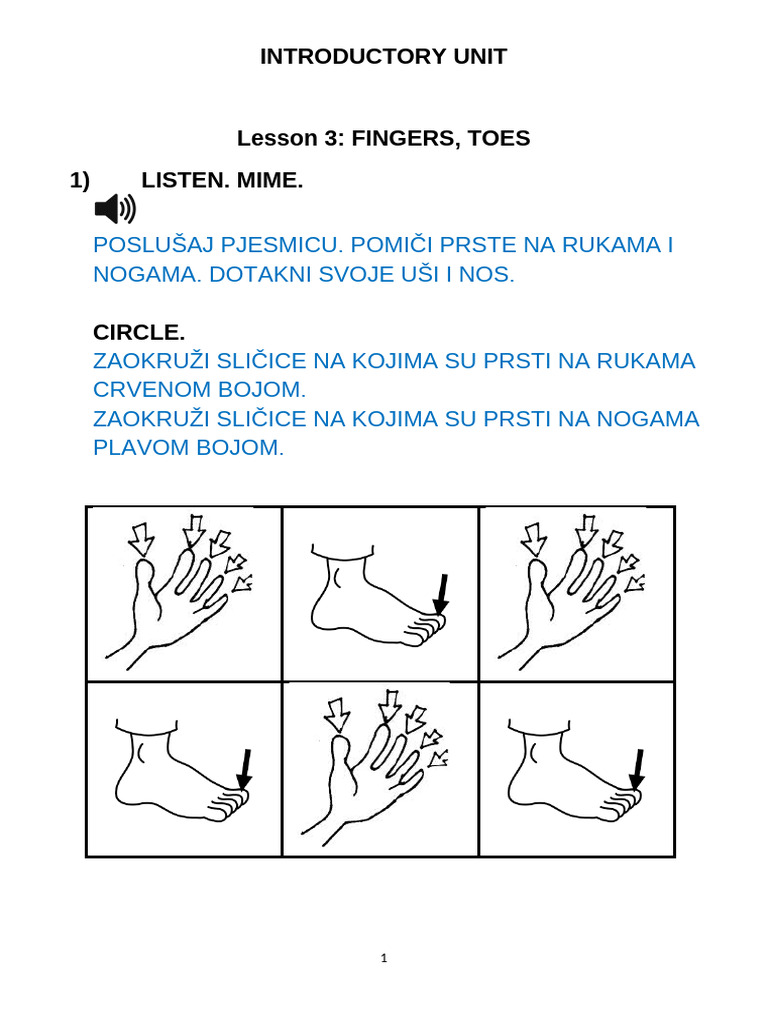 INTRODUCTORY UNIT

Lesson 3: FINGERS, TOES

1) LISTEN. MIME.

POSLUŠAJ PJESMICU. POMIČI PRSTE NA RUKAMA I NOGAMA. DOTAKNI SVOJE UŠI I NOS.

CIRCLE.
ZAOKRUŽI SLIČICE NA KOJIMA SU PRSTI NA RUKAMA CRVENOM BOJOM.
ZAOKRUŽI SLIČICE NA KOJIMA SU PRSTI NA NOGAMA PLAVOM BOJOM.

1