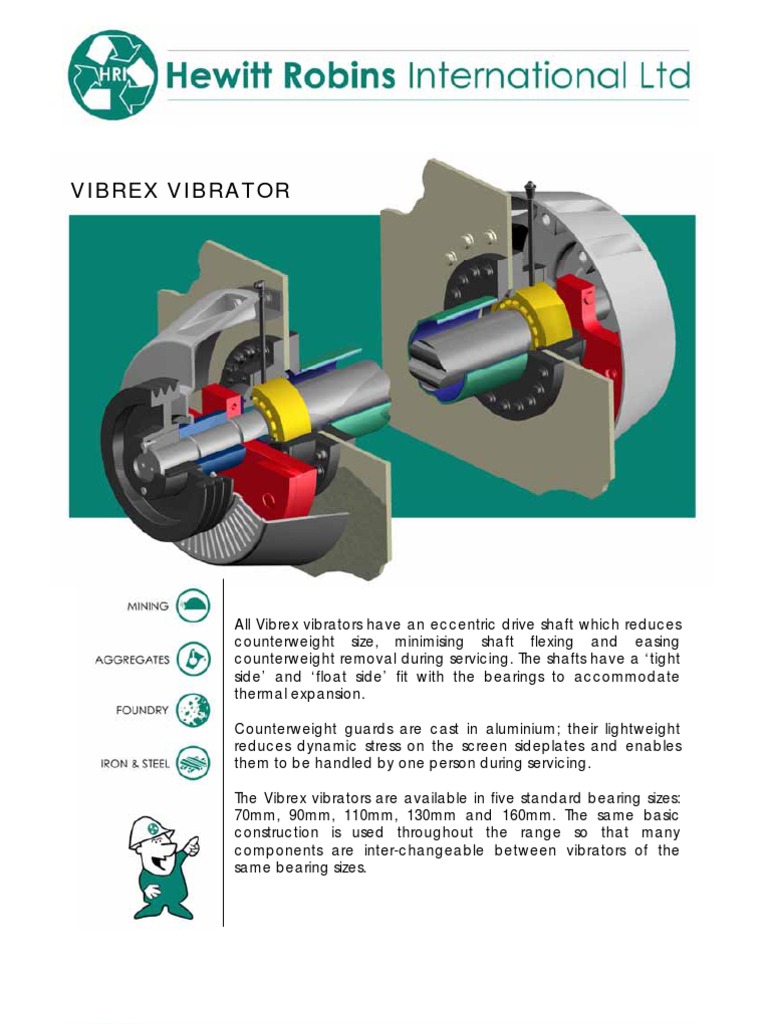 HRI Hewitt Robins International Ltd

VIBREX VIBRATOR

MINING

AGGREGATES

FOUNDRY

IRON & STEEL

All Vibrex vibrators have an eccentric drive shaft which reduces counterweight size, minimising shaft flexing and easing counterweight removal during servicing. The shafts have a 'tight side' and 'float side' fit with the bearings to accommodate thermal expansion.

Counterweight guards are cast in aluminium; their lightweight reduces dynamic stress on the screen sideplates and enables them to be handled by one person during servicing.

The Vibrex vibrators are available in five standard bearing sizes: 70mm, 90mm, 110mm, 130mm and 160mm. The same basic construction is used throughout the range so that many components are inter-changeable between vibrators of the same bearing sizes.