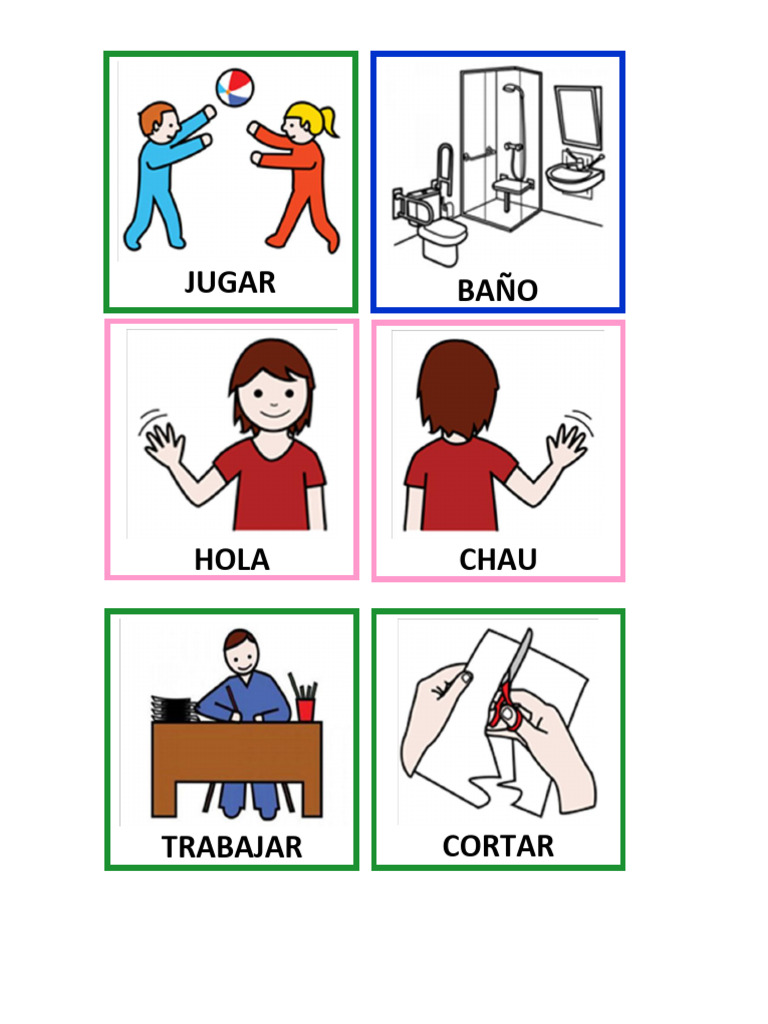 JUGAR

BAÑO

HOLA

CHAU

TRABAJAR

CORTAR