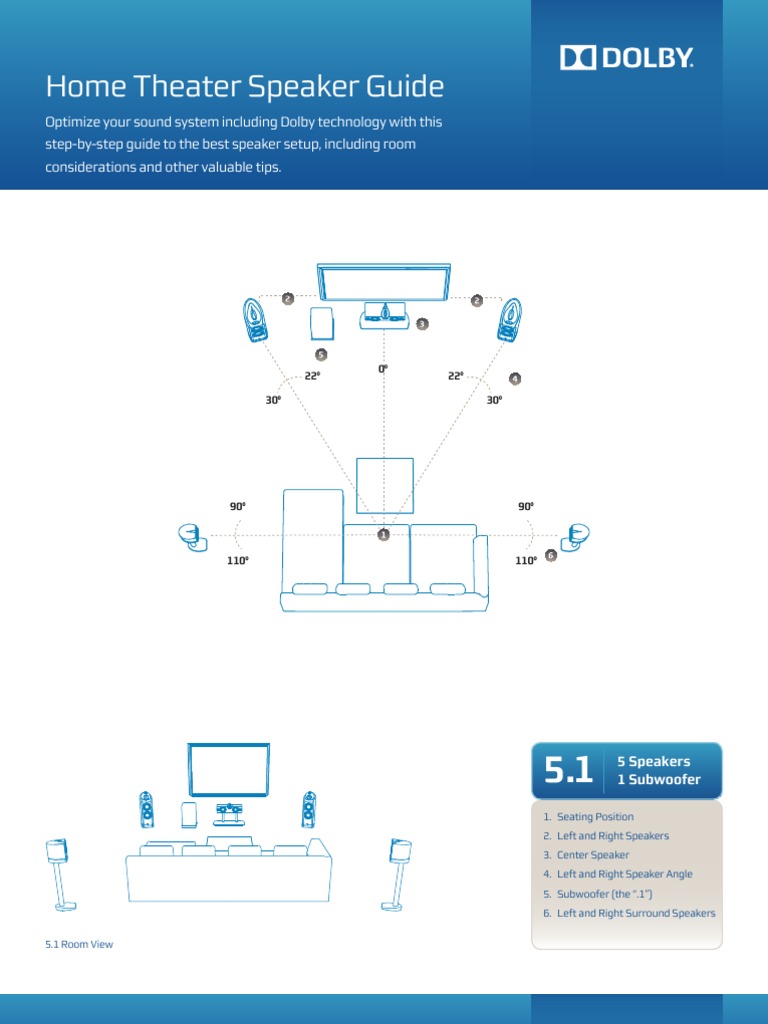 DOLBY.

Home Theater Speaker Guide

Optimize your sound system including Dolby technology with this step-by-step guide to the best speaker setup, including room considerations and other valuable tips.

2
2
3
5
0°
22°
22°
4
30°
30°
90°
90°
1
110°
110°
6

5.1 Room View

5.1
5 Speakers
1 Subwoofer

1. Seating Position
2. Left and Right Speakers
3. Center Speaker
4. Left and Right Speaker Angle
5. Subwoofer (the ".1")
6. Left and Right Surround Speakers