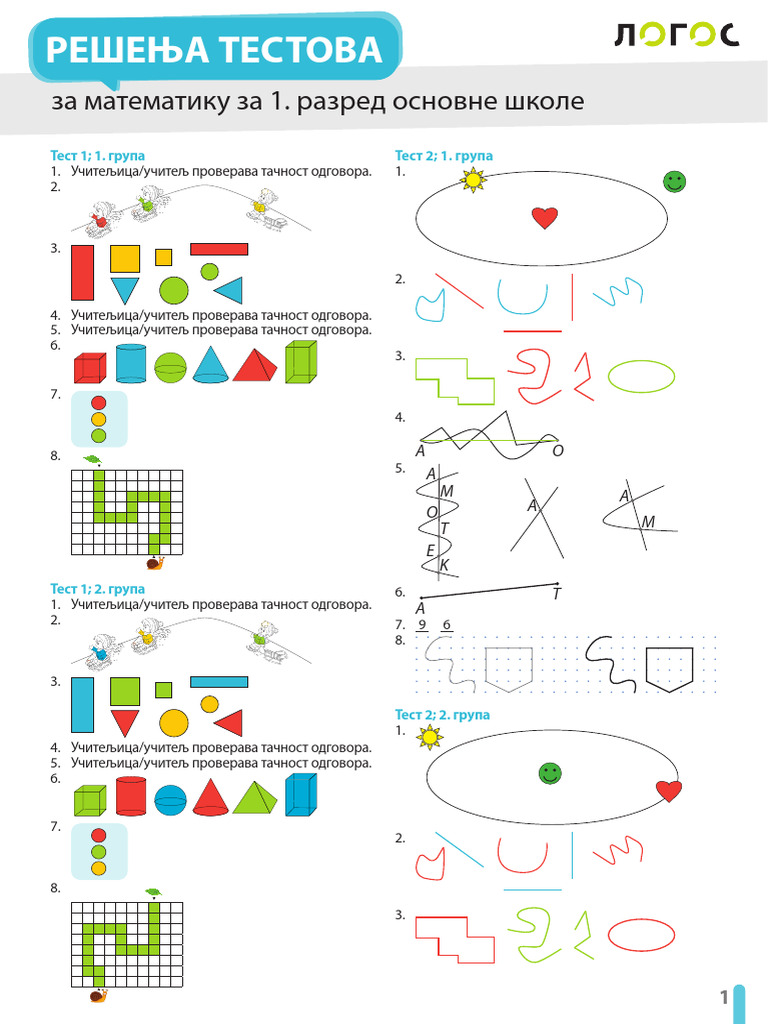 РЕШЕЊА ТЕСТОВА

ЛОГОС

за математику за 1. разред основне школе

Тест 1; 1. група
1. Учитељица/учитељ проверава тачност одговора.
2.
3.
4. Учитељица/учитељ проверава тачност одговора.
5. Учитељица/учитељ проверава тачност одговора.
6.
7.
8.

Тест 1; 2. група
1. Учитељица/учитељ проверава тачност одговора.
2.
3.
4. Учитељица/учитељ проверава тачност одговора.
5. Учитељица/учитељ проверава тачност одговора.
6.
7.
8.

Тест 2; 1. група
1.
2.
3.
4. A O
5. A M O T E K A A M
6. A T
7. 9 6
8.

Тест 2; 2. група
1.
2.
3.

1