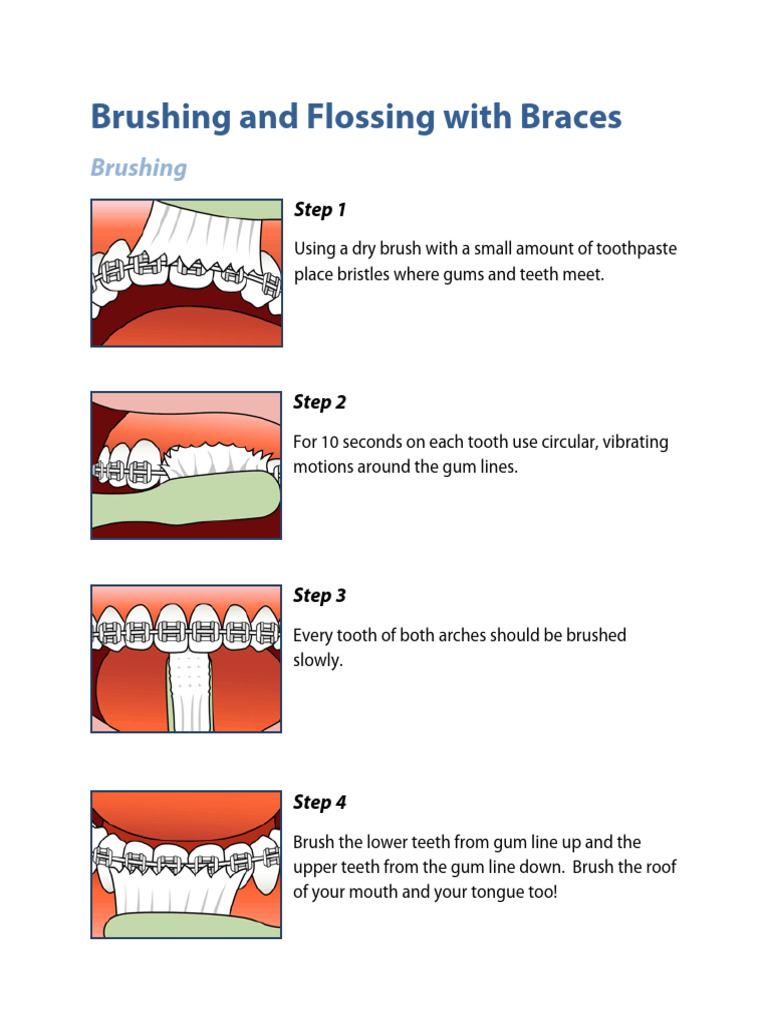 Brushing and Flossing with Braces

Brushing

Step 1

Using a dry brush with a small amount of toothpaste place bristles where gums and teeth meet.

Step 2

For 10 seconds on each tooth use circular, vibrating motions around the gum lines.

Step 3

Every tooth of both arches should be brushed slowly.

Step 4

Brush the lower teeth from gum line up and the upper teeth from the gum line down. Brush the roof of your mouth and your tongue too!