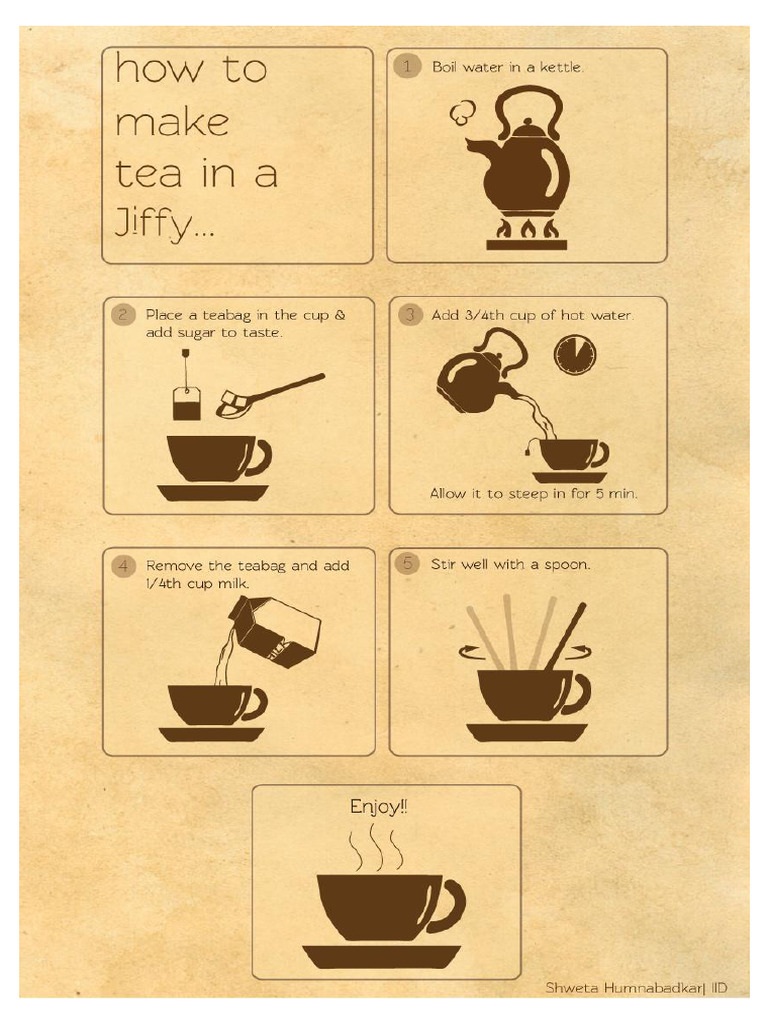 how to make tea in a Jiffy...

1 Boil water in a kettle.

2 Place a teabag in the cup & add sugar to taste.

3 Add 3/4th cup of hot water.

Allow it to steep in for 5 min.

4 Remove the teabag and add 1/4th cup milk.

5 Stir well with a spoon.

Enjoy!!

Shweta Humnabadkar| IID