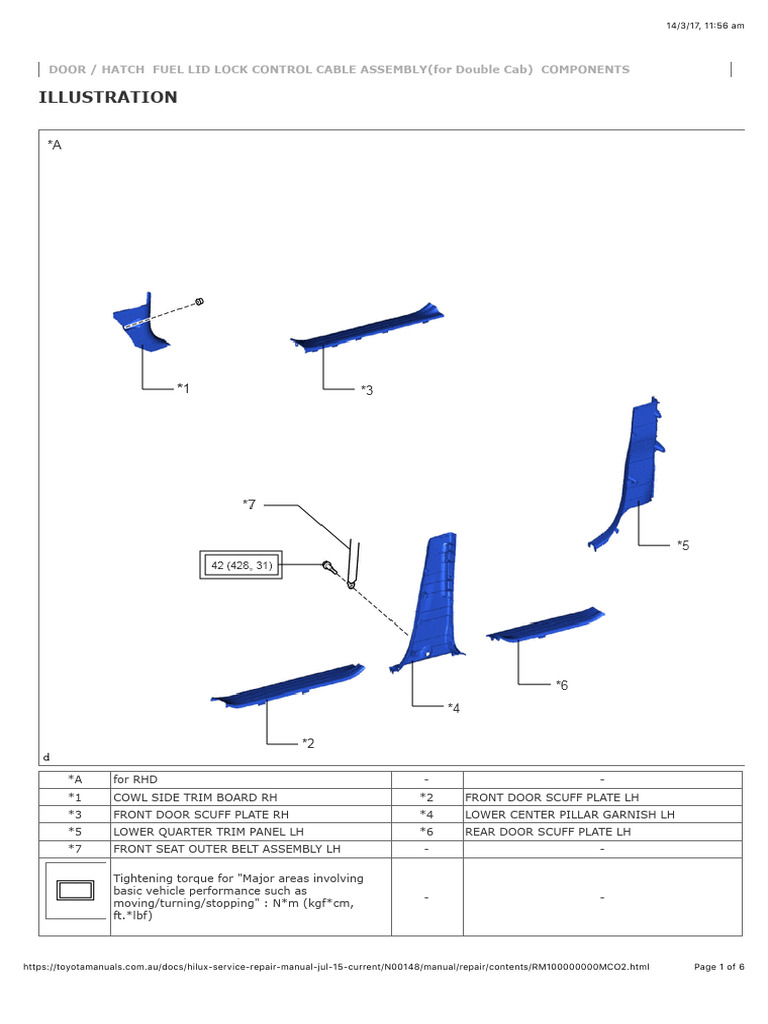 14/3/17, 11:56 am

DOOR / HATCH FUEL LID LOCK CONTROL CABLE ASSEMBLY(for Double Cab) COMPONENTS

ILLUSTRATION

*A

*1

*3

*7

42 (428, 31)

*5

*6

*4

*2

d

| *A | for RHD | - | - |
|---|---|---|---|
| *1 | COWL SIDE TRIM BOARD RH | *2 | FRONT DOOR SCUFF PLATE LH |
| *3 | FRONT DOOR SCUFF PLATE RH | *4 | LOWER CENTER PILLAR GARNISH LH |
| *5 | LOWER QUARTER TRIM PANEL LH | *6 | REAR DOOR SCUFF PLATE LH |
| *7 | FRONT SEAT OUTER BELT ASSEMBLY LH | - | - |
| | Tightening torque for "Major areas involving basic vehicle performance such as moving/turning/stopping" : N*m (kgf*cm, ft.*lbf) | - | - |

https://toyotamanuals.com.au/docs/hilux-service-repair-manual-jul-15-current/N00148/manual/repair/contents/RM100000000MCO2.html Page 1 of 6