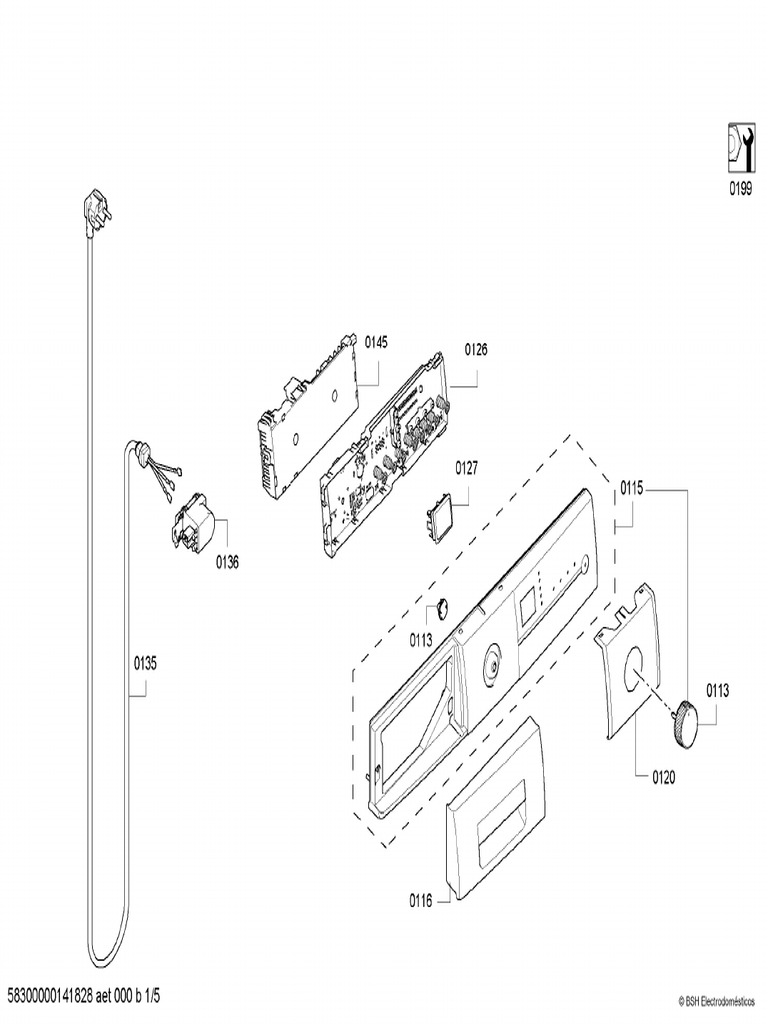 0199

0145

0126

0127

0115

0136

0113

0135

0113

0120

0116

58300000141828 aet 000 b 1/5

© BSH Electrodomésticos