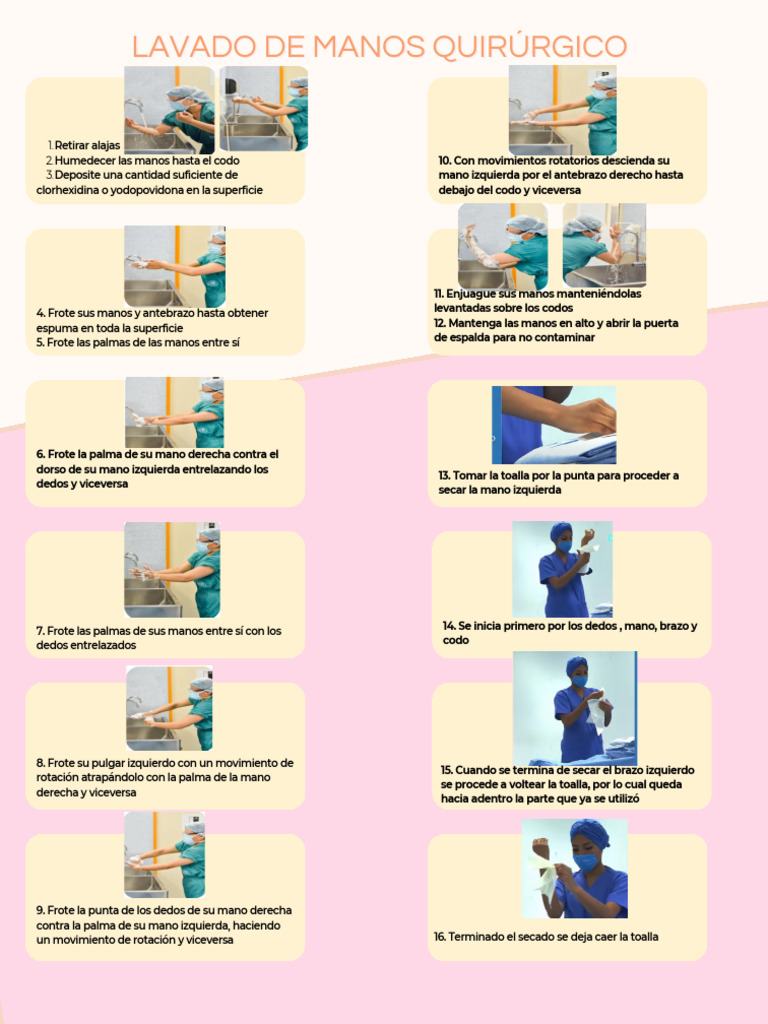 LAVADO DE MANOS QUIRÚRGICO

1. Retirar alajas
2. Humedecer las manos hasta el codo
3. Deposite una cantidad suficiente de clorhexidina o yodopovidona en la superficie

4. Frote sus manos y antebrazo hasta obtener espuma en toda la superficie
5. Frote las palmas de las manos entre sí

6. Frote la palma de su mano derecha contra el dorso de su mano izquierda entrelazando los dedos y viceversa

7. Frote las palmas de sus manos entre sí con los dedos entrelazados

8. Frote su pulgar izquierdo con un movimiento de rotación atrapándolo con la palma de la mano derecha y viceversa

9. Frote la punta de los dedos de su mano derecha contra la palma de su mano izquierda, haciendo un movimiento de rotación y viceversa

10. Con movimientos rotatorios descienda su mano izquierda por el antebrazo derecho hasta debajo del codo y viceversa

11. Enjuague sus manos manteniéndolas levantadas sobre los codos
12. Mantenga las manos en alto y abrir la puerta de espalda para no contaminar

13. Tomar la toalla por la punta para proceder a secar la mano izquierda

14. Se inicia primero por los dedos , mano, brazo y codo

15. Cuando se termina de secar el brazo izquierdo se procede a voltear la toalla, por lo cual queda hacia adentro la parte que ya se utilizó

16. Terminado el secado se deja caer la toalla