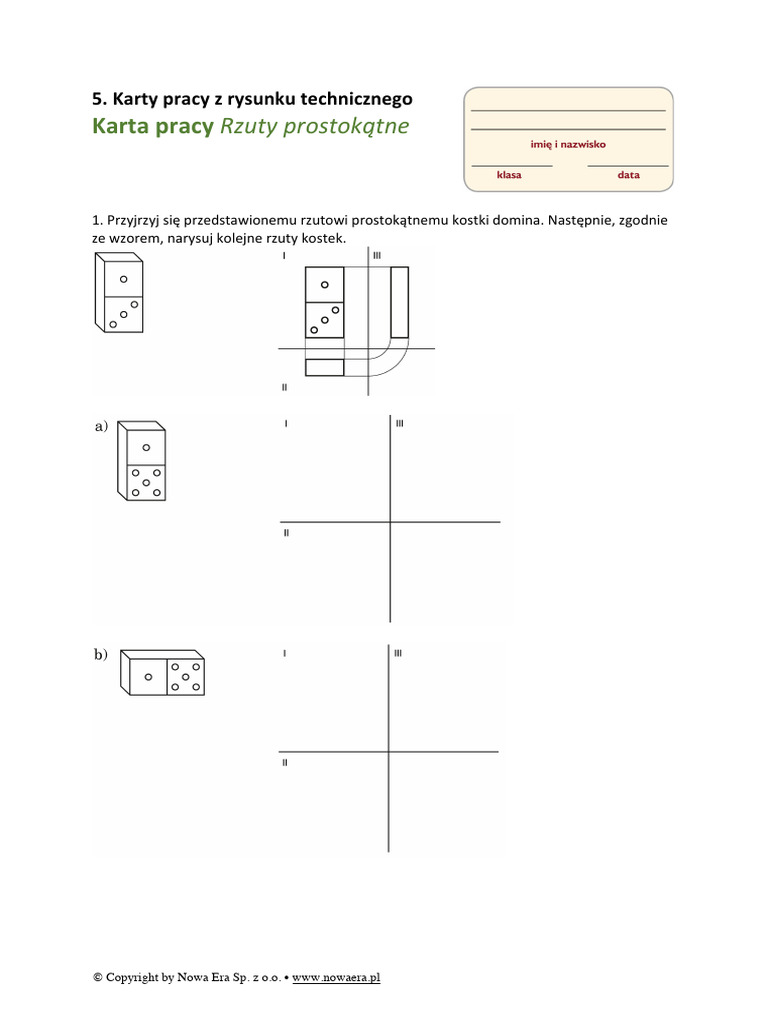 5. Karty pracy z rysunku technicznego

Karta pracy Rzuty prostokątne

imię i nazwisko

klasa

data

1. Przyjrzyj się przedstawionemu rzutowi prostokątnemu kostki domina. Następnie, zgodnie ze wzorem, narysuj kolejne rzuty kostek.

I

III

II

a)

I

III

II

b)

I

III

II

© Copyright by Nowa Era Sp. z o.o. • www.nowaera.pl