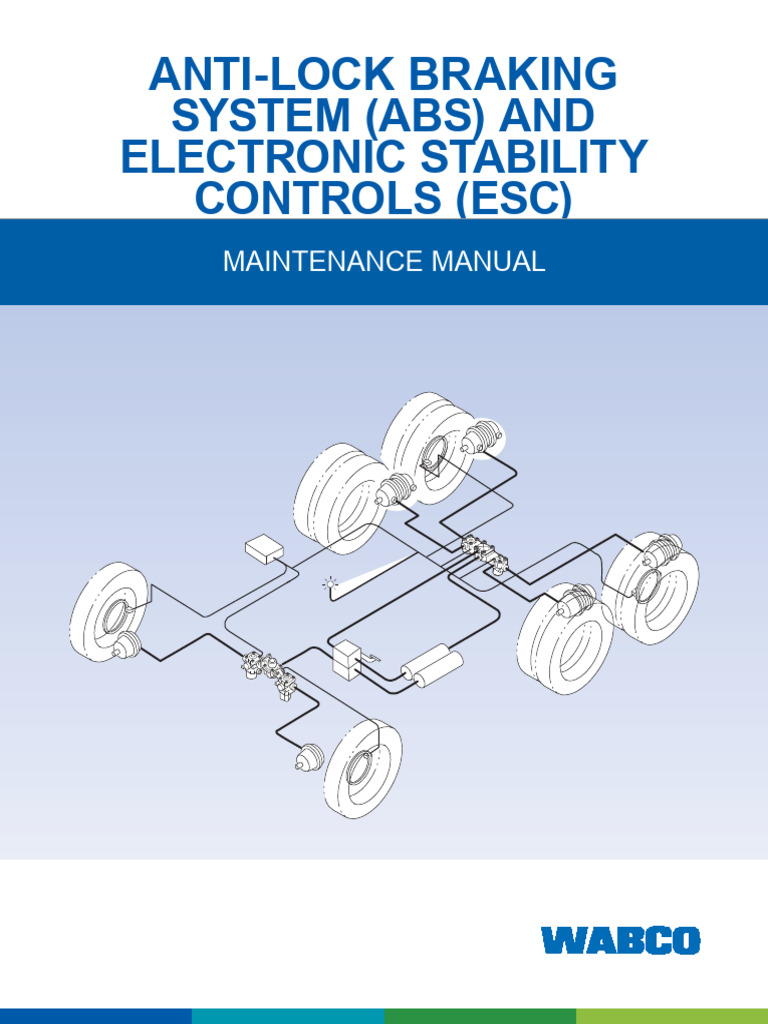 ANTI-LOCK BRAKING SYSTEM (ABS) AND ELECTRONIC STABILITY CONTROLS (ESC)

MAINTENANCE MANUAL

WABCO