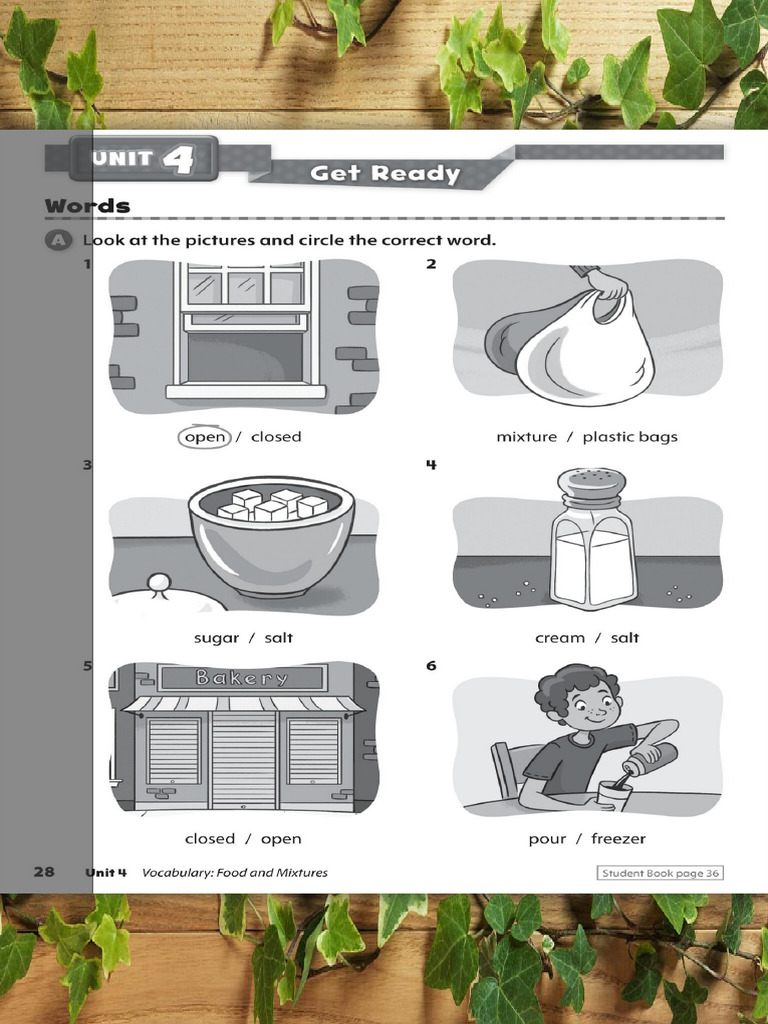 UNIT 4

Get Ready

Words

A Look at the pictures and circle the correct word.

1

open / closed

2

mixture / plastic bags

3

sugar / salt

4

cream / salt

5

Bakery

closed / open

6

pour / freezer

28 Unit 4 Vocabulary: Food and Mixtures

Student Book page 36