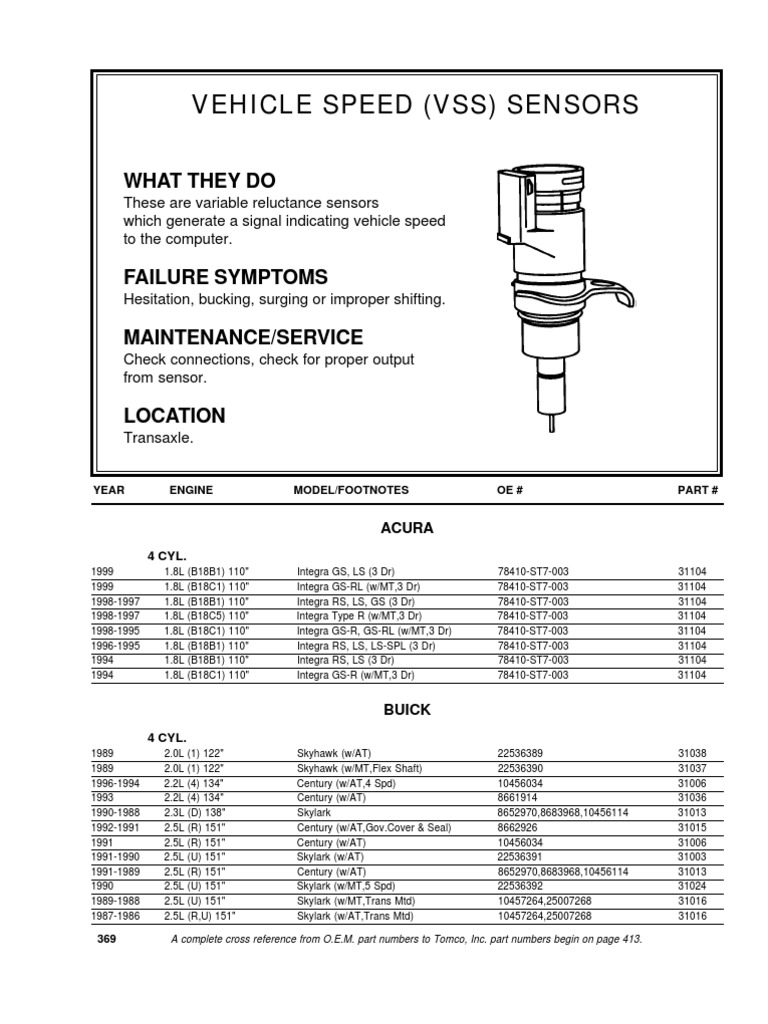 VEHICLE SPEED (VSS) SENSORS

WHAT THEY DO
These are variable reluctance sensors which generate a signal indicating vehicle speed to the computer.

FAILURE SYMPTOMS
Hesitation, bucking, surging or improper shifting.

MAINTENANCE/SERVICE
Check connections, check for proper output from sensor.

LOCATION
Transaxle.

| YEAR | ENGINE | MODEL/FOOTNOTES | OE # | PART # |
|---|---|---|---|---|
| | | ACURA | | |
| | 4 CYL. | | | |
| 1999 | 1.8L (B18B1) 110" | Integra GS, LS (3 Dr) | 78410-ST7-003 | 31104 |
| 1999 | 1.8L (B18C1) 110" | Integra GS-RL (w/MT,3 Dr) | 78410-ST7-003 | 31104 |
| 1998-1997 | 1.8L (B18B1) 110" | Integra RS, LS, GS (3 Dr) | 78410-ST7-003 | 31104 |
| 1998-1997 | 1.8L (B18C5) 110" | Integra Type R (w/MT,3 Dr) | 78410-ST7-003 | 31104 |
| 1998-1995 | 1.8L (B18C1) 110" | Integra GS-R, GS-RL (w/MT,3 Dr) | 78410-ST7-003 | 31104 |
| 1996-1995 | 1.8L (B18B1) 110" | Integra RS, LS, LS-SPL (3 Dr) | 78410-ST7-003 | 31104 |
| 1994 | 1.8L (B18B1) 110" | Integra RS, LS (3 Dr) | 78410-ST7-003 | 31104 |
| 1994 | 1.8L (B18C1) 110" | Integra GS-R (w/MT,3 Dr) | 78410-ST7-003 | 31104 |
| | | BUICK | | |
| | 4 CYL. | | | |
| 1989 | 2.0L (1) 122" | Skyhawk (w/AT) | 22536389 | 31038 |
| 1989 | 2.0L (1) 122" | Skyhawk (w/MT,Flex Shaft) | 22536390 | 31037 |
| 1996-1994 | 2.2L (4) 134" | Century (w/AT,4 Spd) | 10456034 | 31006 |
| 1993 | 2.2L (4) 134" | Century (w/AT) | 8661914 | 31036 |
| 1990-1988 | 2.3L (D) 138" | Skylark | 8652970,8683968,10456114 | 31013 |
| 1992-1991 | 2.5L (R) 151" | Century (w/AT,Gov.Cover & Seal) | 8662926 | 31015 |
| 1991 | 2.5L (R) 151" | Century (w/AT) | 10456034 | 31006 |
| 1991-1990 | 2.5L (U) 151" | Skylark (w/AT) | 22536391 | 31003 |
| 1991-1989 | 2.5L (R) 151" | Century (w/AT) | 8652970,8683968,10456114 | 31013 |
| 1990 | 2.5L (U) 151" | Skylark (w/MT,5 Spd) | 22536392 | 31024 |
| 1989-1988 | 2.5L (U) 151" | Skylark (w/MT,Trans Mtd) | 10457264,25007268 | 31016 |
| 1987-1986 | 2.5L (R,U) 151" | Skylark (w/AT,Trans Mtd) | 10457264,25007268 | 31016 |

369 A complete cross reference from O.E.M. part numbers to Tomco, Inc. part numbers begin on page 413.