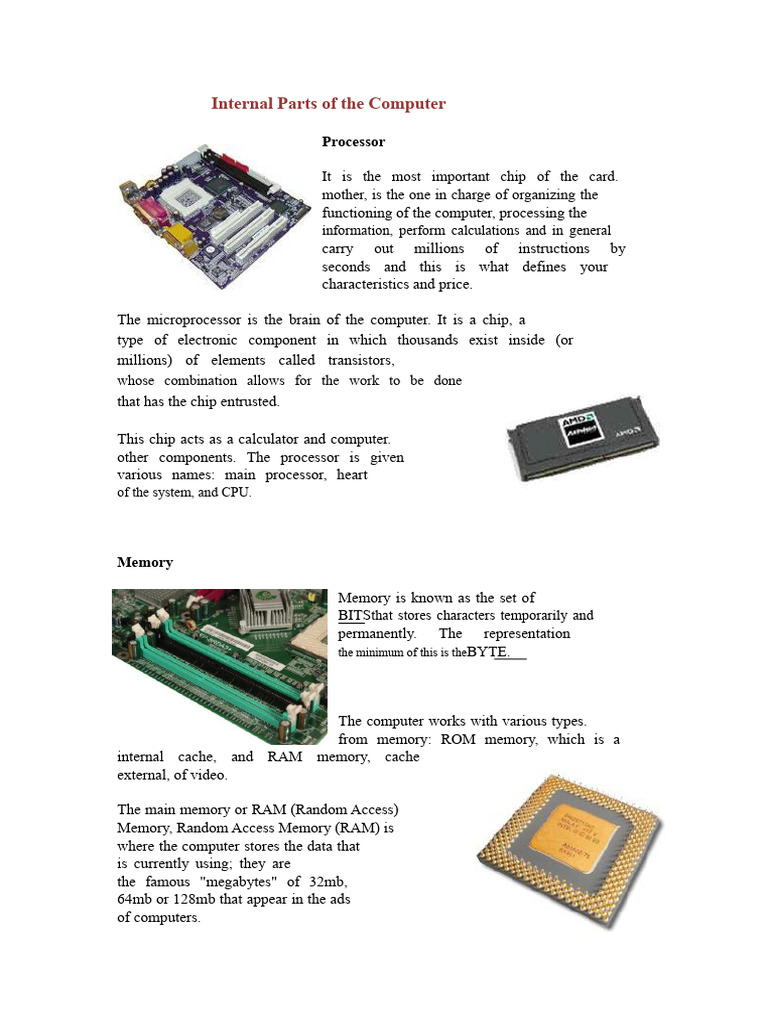 Internal Parts of the Computer

Processor

It is the most important chip of the card. mother, is the one in charge of organizing the functioning of the computer, processing the information, perform calculations and in general carry out millions of instructions by seconds and this is what defines your characteristics and price.

The microprocessor is the brain of the computer. It is a chip, a type of electronic component in which thousands exist inside (or millions) of elements called transistors, whose combination allows for the work to be done that has the chip entrusted.

This chip acts as a calculator and computer. other components. The processor is given various names: main processor, heart of the system, and CPU.

AMD

Memory

Memory is known as the set of BITSthat stores characters temporarily and permanently. The representation the minimum of this is theBYTE.

The computer works with various types. from memory: ROM memory, which is a internal cache, and RAM memory, cache external, of video.

The main memory or RAM (Random Access) Memory, Random Access Memory (RAM) is where the computer stores the data that is currently using; they are the famous "megabytes" of 32mb, 64mb or 128mb that appear in the ads of computers.