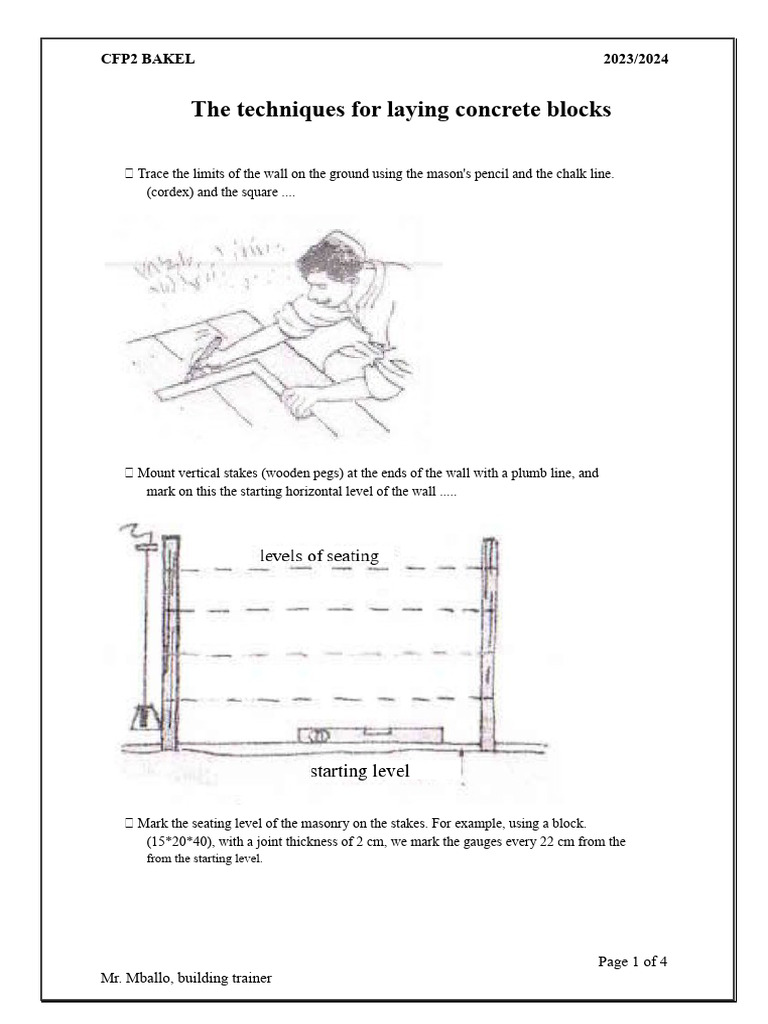 CFP2 BAKEL 2023/2024

The techniques for laying concrete blocks

 Trace the limits of the wall on the ground using the mason's pencil and the chalk line. (cordex) and the square ....

 Mount vertical stakes (wooden pegs) at the ends of the wall with a plumb line, and mark on this the starting horizontal level of the wall .....

levels of seating

starting level

 Mark the seating level of the masonry on the stakes. For example, using a block. (15*20*40), with a joint thickness of 2 cm, we mark the gauges every 22 cm from the from the starting level.

Page 1 of 4

Mr. Mballo, building trainer