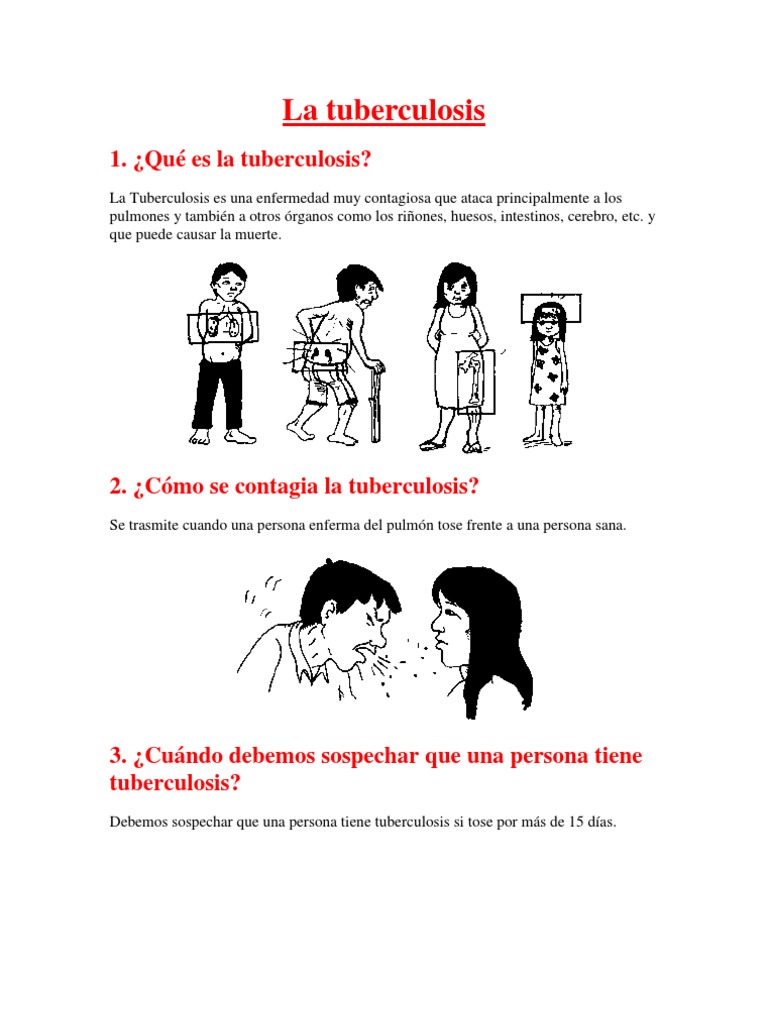 La tuberculosis

1. ¿Qué es la tuberculosis?

La Tuberculosis es una enfermedad muy contagiosa que ataca principalmente a los pulmones y también a otros órganos como los riñones, huesos, intestinos, cerebro, etc. y que puede causar la muerte.

2. ¿Cómo se contagia la tuberculosis?

Se trasmite cuando una persona enferma del pulmón tose frente a una persona sana.

3. ¿Cuándo debemos sospechar que una persona tiene tuberculosis?

Debemos sospechar que una persona tiene tuberculosis si tose por más de 15 días.