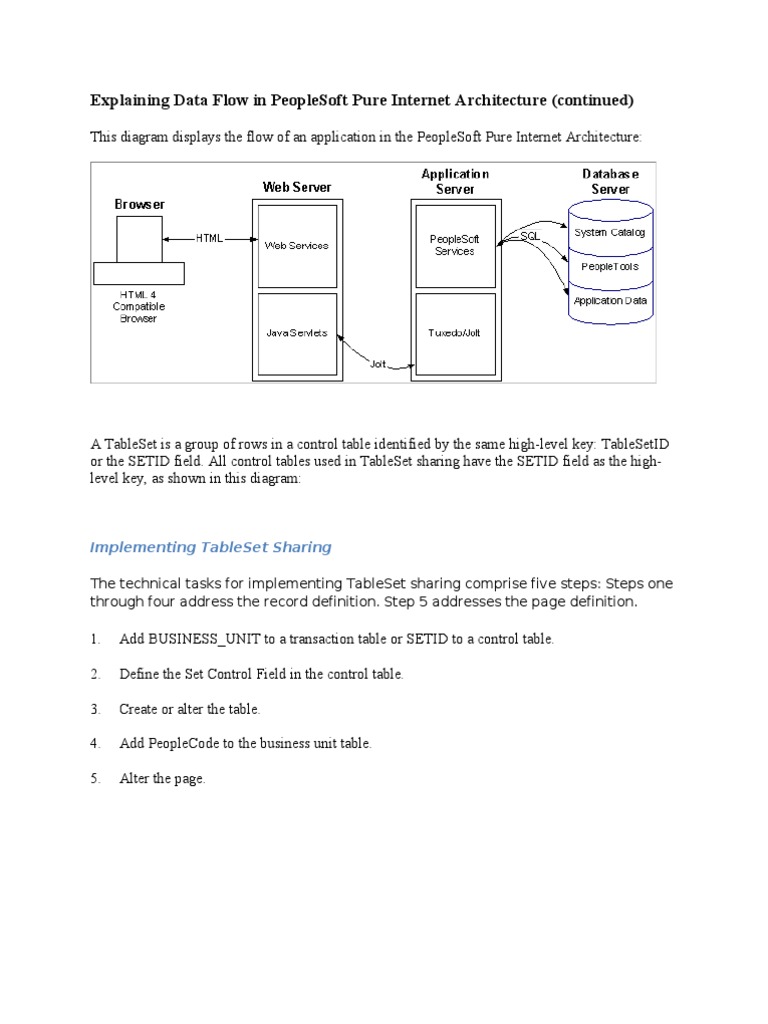 Explaining Data Flow in PeopleSoft Pure Internet Architecture (continued)

This diagram displays the flow of an application in the PeopleSoft Pure Internet Architecture:

Browser

HTML 4 Compatible Browser

HTML

Web Server

Web Services

Java Servlets

Jolt

Application Server

PeopleSoft Services

Tuxedo/Jolt

SQL

Database Server

System Catalog

PeopleTools

Application Data

A TableSet is a group of rows in a control table identified by the same high-level key: TableSetID or the SETID field. All control tables used in TableSet sharing have the SETID field as the high-level key, as shown in this diagram:

Implementing TableSet Sharing

The technical tasks for implementing TableSet sharing comprise five steps: Steps one through four address the record definition. Step 5 addresses the page definition.

1. Add BUSINESS_UNIT to a transaction table or SETID to a control table.

2. Define the Set Control Field in the control table.

3. Create or alter the table.

4. Add PeopleCode to the business unit table.

5. Alter the page.