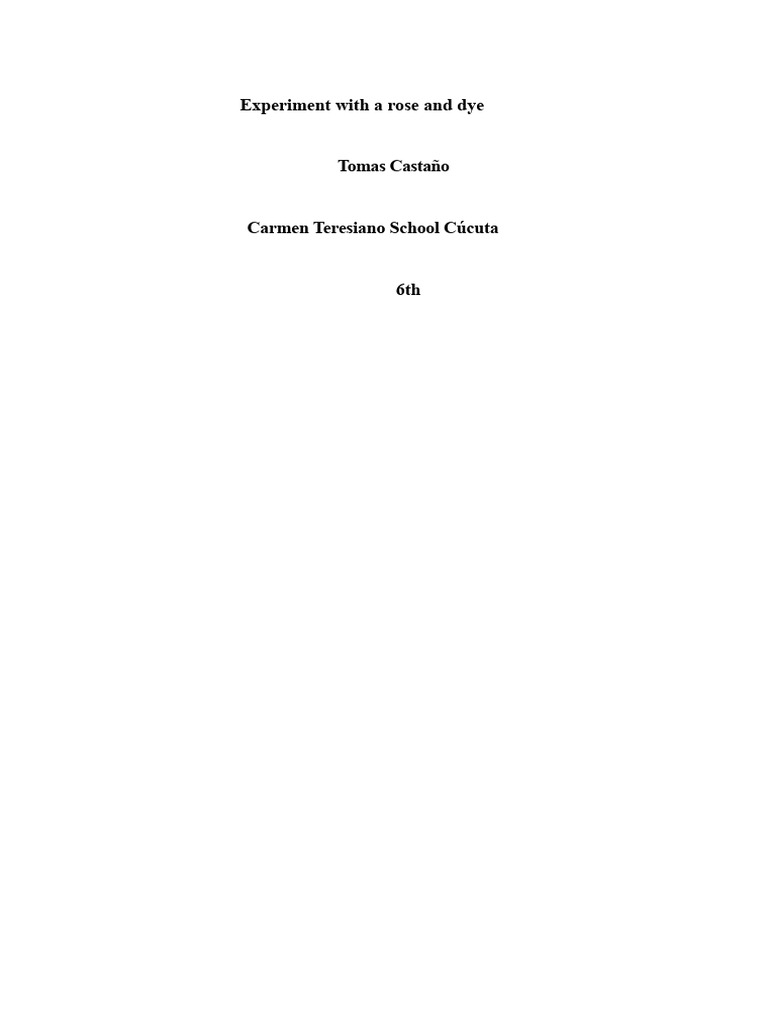 Experiment with a rose and dye

Tomas Castaño

Carmen Teresiano School Cúcuta

6th