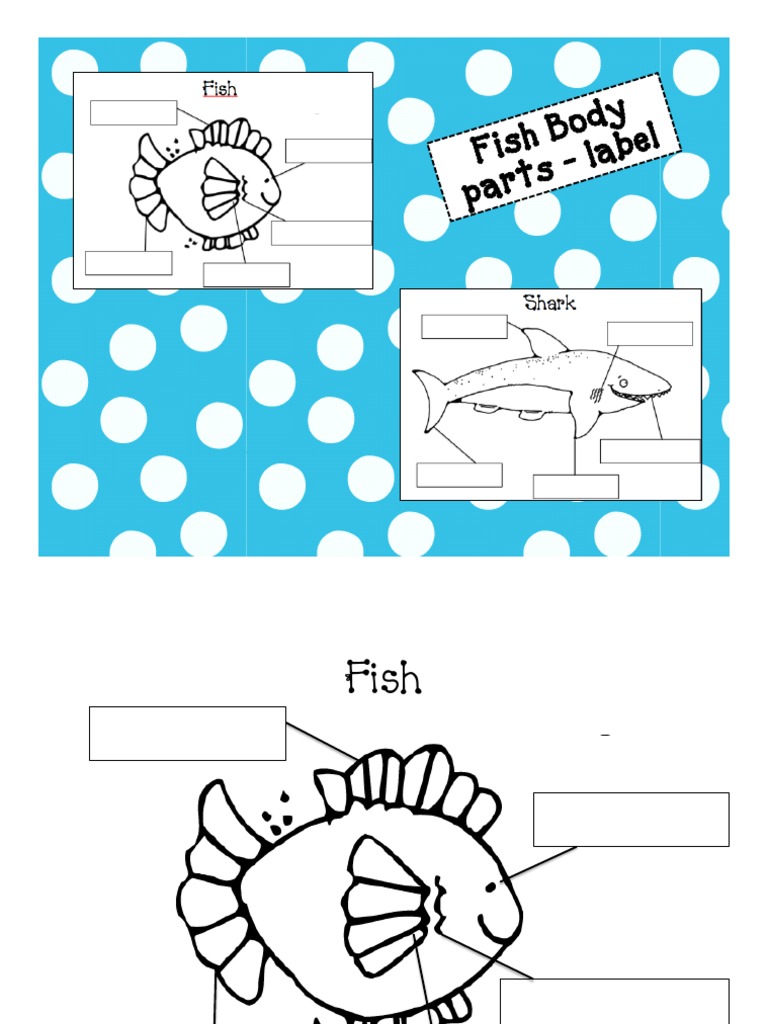 Fish

Fish Body parts - label

Shark

Fish