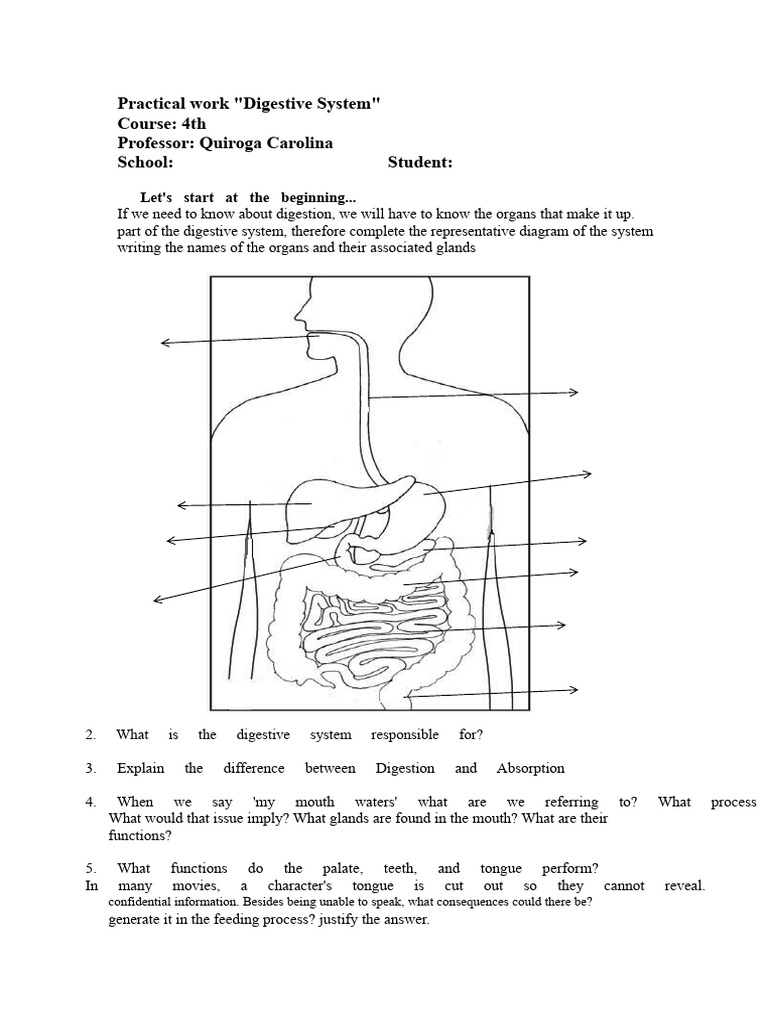 Practical work "Digestive System"
Course: 4th
Professor: Quiroga Carolina
School: Student:

Let's start at the beginning...
If we need to know about digestion, we will have to know the organs that make it up. part of the digestive system, therefore complete the representative diagram of the system writing the names of the organs and their associated glands

2. What is the digestive system responsible for?

3. Explain the difference between Digestion and Absorption

4. When we say 'my mouth waters' what are we referring to? What process What would that issue imply? What glands are found in the mouth? What are their functions?

5. What functions do the palate, teeth, and tongue perform?
In many movies, a character's tongue is cut out so they cannot reveal. confidential information. Besides being unable to speak, what consequences could there be? generate it in the feeding process? justify the answer.