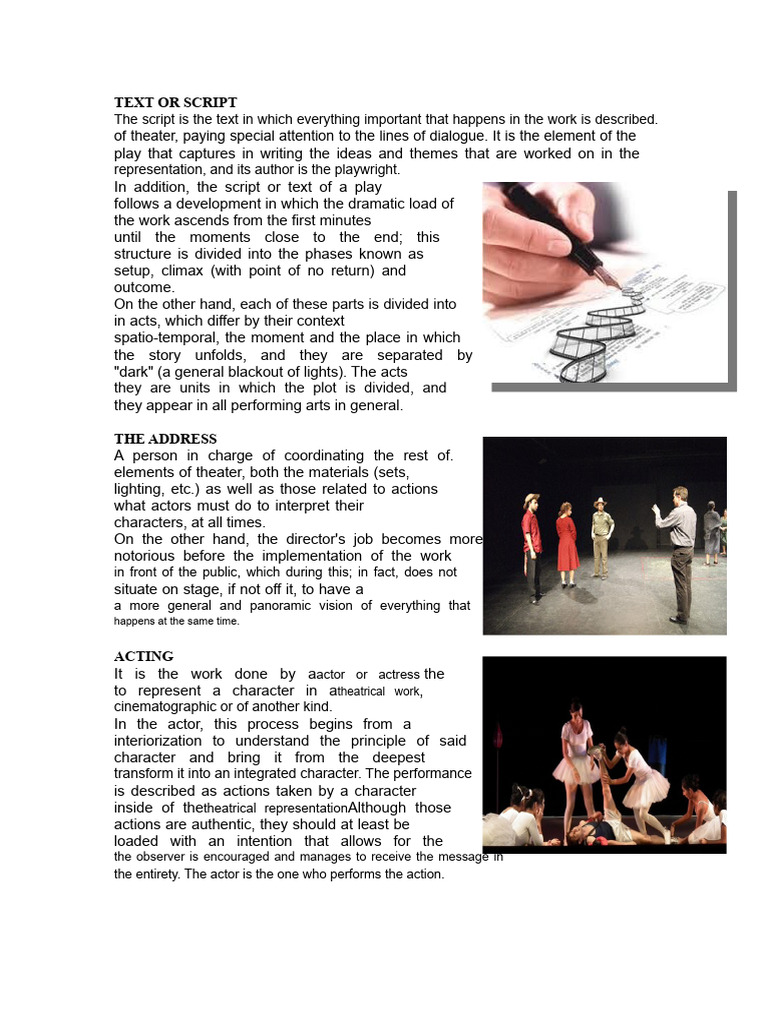 TEXT OR SCRIPT
The script is the text in which everything important that happens in the work is described. of theater, paying special attention to the lines of dialogue. It is the element of the play that captures in writing the ideas and themes that are worked on in the representation, and its author is the playwright.
In addition, the script or text of a play follows a development in which the dramatic load of the work ascends from the first minutes until the moments close to the end; this structure is divided into the phases known as setup, climax (with point of no return) and outcome.
On the other hand, each of these parts is divided into in acts, which differ by their context spatio-temporal, the moment and the place in which the story unfolds, and they are separated by "dark" (a general blackout of lights). The acts they are units in which the plot is divided, and they appear in all performing arts in general.

THE ADDRESS
A person in charge of coordinating the rest of. elements of theater, both the materials (sets, lighting, etc.) as well as those related to actions what actors must do to interpret their characters, at all times.
On the other hand, the director's job becomes more notorious before the implementation of the work in front of the public, which during this; in fact, does not situate on stage, if not off it, to have a a more general and panoramic vision of everything that happens at the same time.

ACTING
It is the work done by aactor or actress the to represent a character in atheatrical work, cinematographic or of another kind.
In the actor, this process begins from a interiorization to understand the principle of said character and bring it from the deepest transform it into an integrated character. The performance is described as actions taken by a character inside of thetheatrical representationAlthough those actions are authentic, they should at least be loaded with an intention that allows for the the observer is encouraged and manages to receive the message in the entirety. The actor is the one who performs the action.