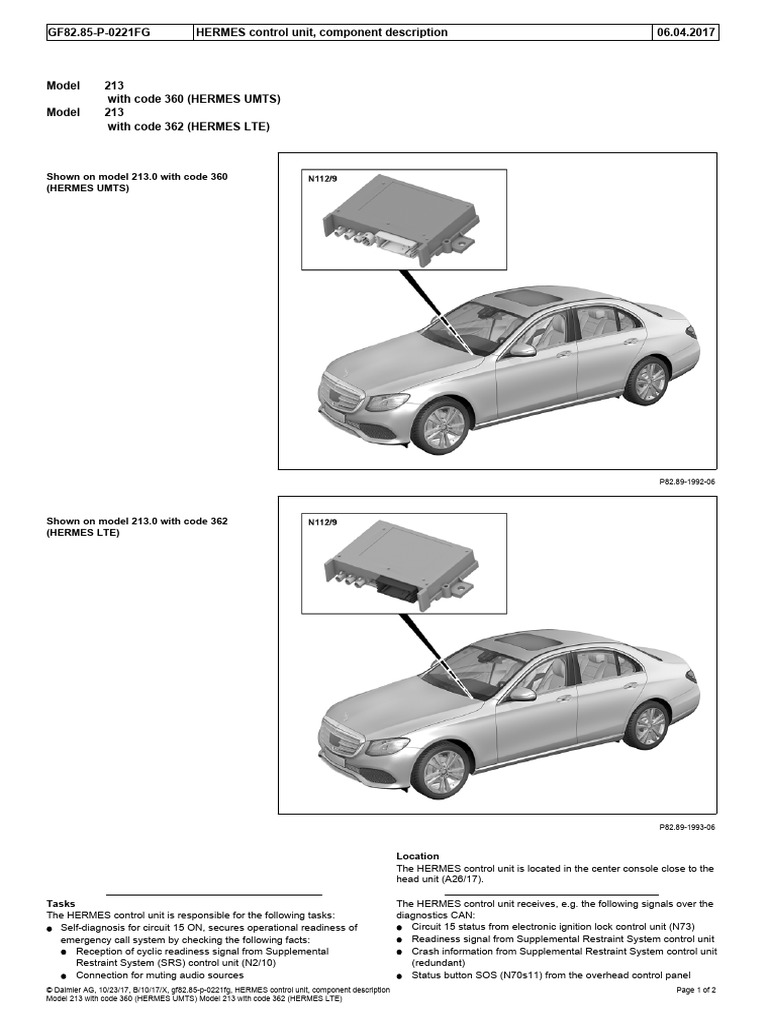 | GF82.85-P-0221FG | HERMES control unit, component description | 06.04.2017 |
|---|---|---|

Model 213
with code 360 (HERMES UMTS)
Model 213
with code 362 (HERMES LTE)

Shown on model 213.0 with code 360 (HERMES UMTS)

N112/9

P82.89-1992-06

Shown on model 213.0 with code 362 (HERMES LTE)

N112/9

P82.89-1993-06

Tasks
The HERMES control unit is responsible for the following tasks:
● Self-diagnosis for circuit 15 ON, secures operational readiness of emergency call system by checking the following facts:
● Reception of cyclic readiness signal from Supplemental Restraint System (SRS) control unit (N2/10)
● Connection for muting audio sources

Location
The HERMES control unit is located in the center console close to the head unit (A26/17).

The HERMES control unit receives, e.g. the following signals over the diagnostics CAN:
● Circuit 15 status from electronic ignition lock control unit (N73)
● Readiness signal from Supplemental Restraint System control unit
● Crash information from Supplemental Restraint System control unit (redundant)
● Status button SOS (N70s11) from the overhead control panel

© Daimler AG, 10/23/17, B/10/17/X, gf82.85-p-0221fg, HERMES control unit, component description
Model 213 with code 360 (HERMES UMTS) Model 213 with code 362 (HERMES LTE)

Page 1 of 2