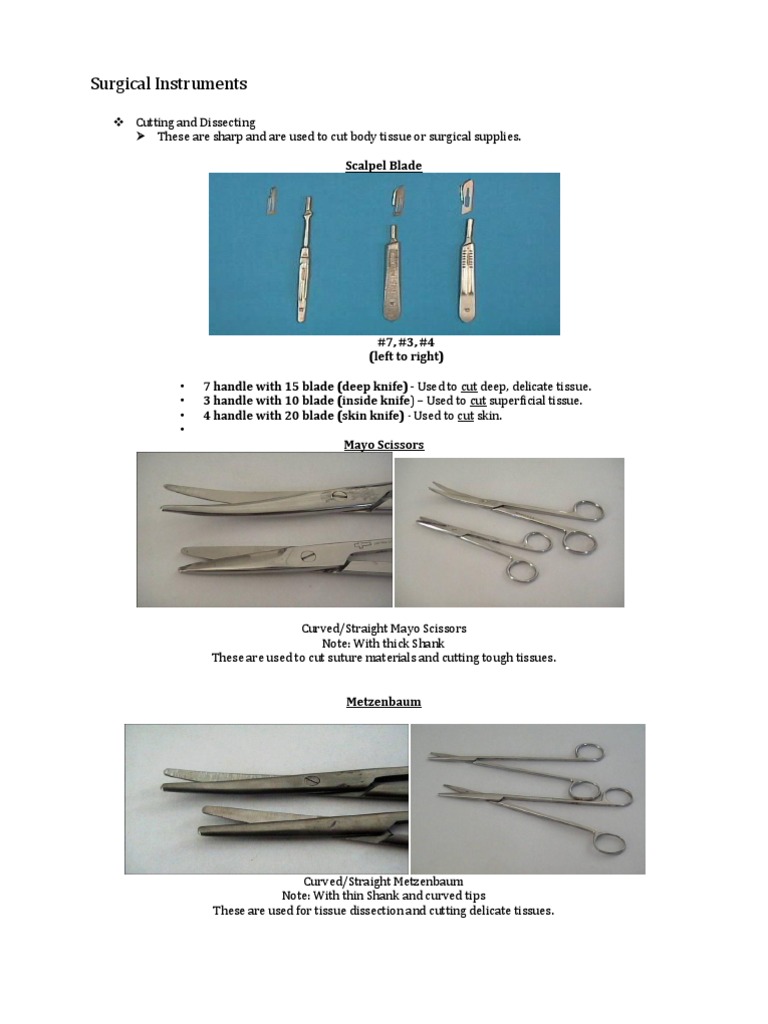 Surgical Instruments

❖ Cutting and Dissecting
➤ These are sharp and are used to cut body tissue or surgical supplies.

Scalpel Blade

#7, #3, #4
(left to right)

• 7 handle with 15 blade (deep knife) - Used to cut deep, delicate tissue.
• 3 handle with 10 blade (inside knife) – Used to cut superficial tissue.
• 4 handle with 20 blade (skin knife) - Used to cut skin.
•

Mayo Scissors

Curved/Straight Mayo Scissors
Note: With thick Shank
These are used to cut suture materials and cutting tough tissues.

Metzenbaum

Curved/Straight Metzenbaum
Note: With thin Shank and curved tips
These are used for tissue dissection and cutting delicate tissues.