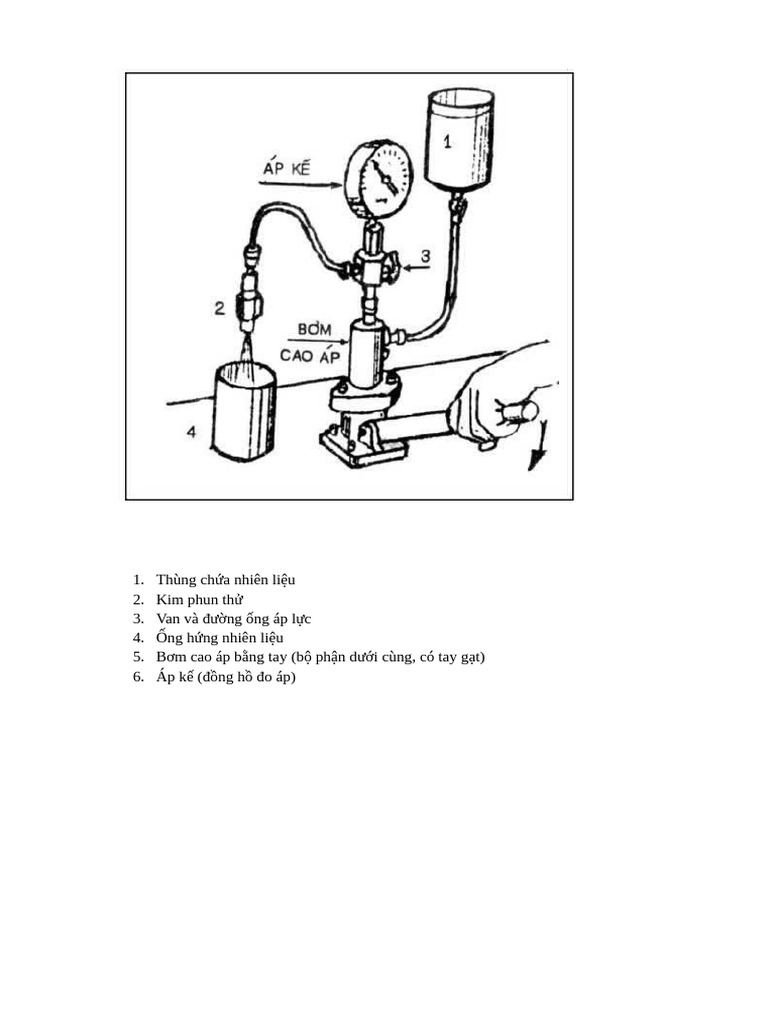 ÁP KẾ

1

3

2

BƠM CAO ÁP

4

1. Thùng chứa nhiên liệu
2. Kim phun thử
3. Van và đường ống áp lực
4. Ống hứng nhiên liệu
5. Bơm cao áp bằng tay (bộ phận dưới cùng, có tay gạt)
6. Áp kế (đồng hồ đo áp)