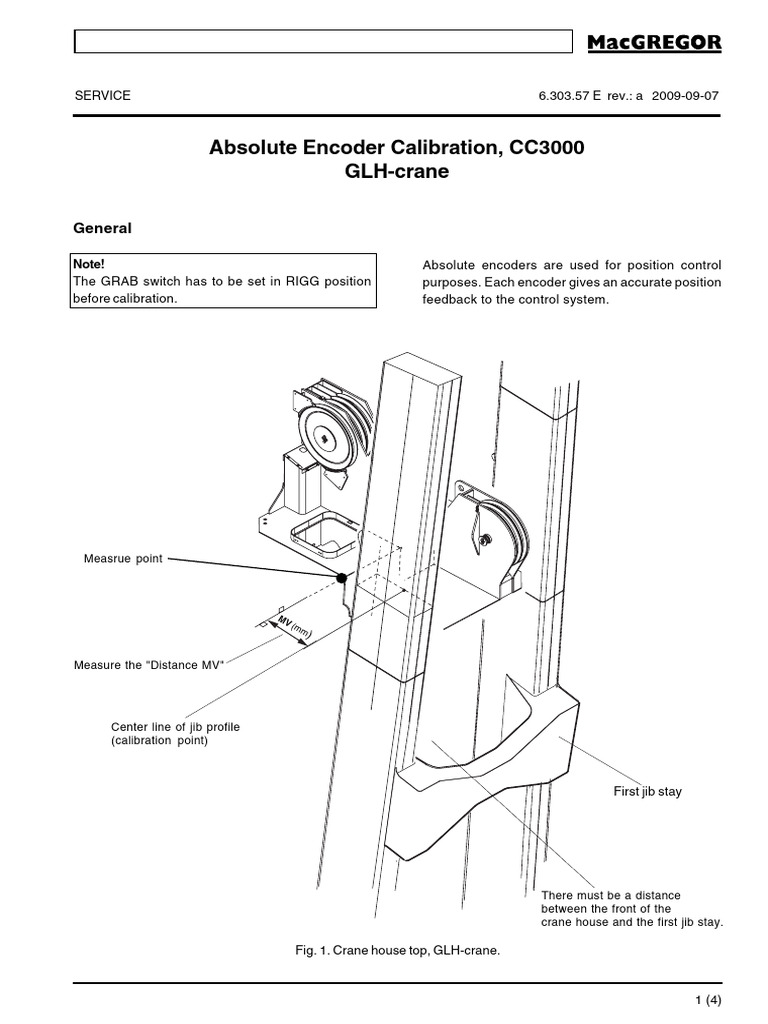 MacGREGOR

SERVICE

6.303.57 E rev.: a 2009-09-07

Absolute Encoder Calibration, CC3000
GLH-crane

General

Note!
The GRAB switch has to be set in RIGG position before calibration.

Absolute encoders are used for position control purposes. Each encoder gives an accurate position feedback to the control system.

Measrue point

MV (mm)

Measure the "Distance MV"

Center line of jib profile (calibration point)

First jib stay

There must be a distance between the front of the crane house and the first jib stay.

Fig. 1. Crane house top, GLH-crane.

1 (4)