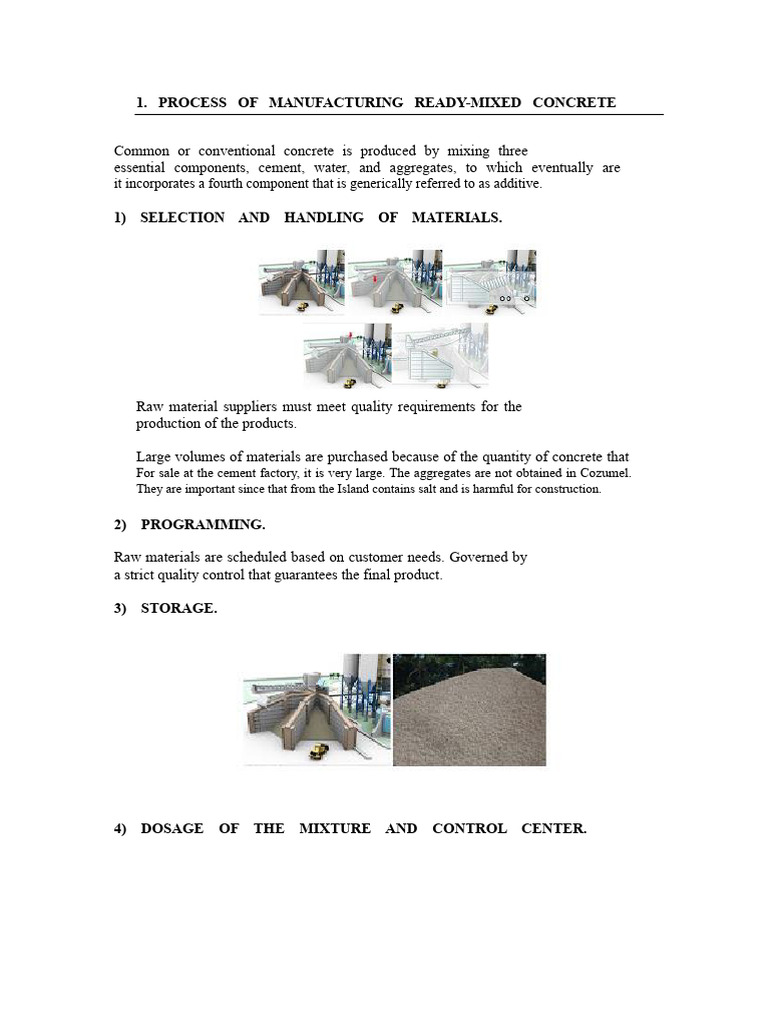 1. PROCESS OF MANUFACTURING READY-MIXED CONCRETE

Common or conventional concrete is produced by mixing three essential components, cement, water, and aggregates, to which eventually are it incorporates a fourth component that is generically referred to as additive.

1) SELECTION AND HANDLING OF MATERIALS.

Raw material suppliers must meet quality requirements for the production of the products.

Large volumes of materials are purchased because of the quantity of concrete that For sale at the cement factory, it is very large. The aggregates are not obtained in Cozumel. They are important since that from the Island contains salt and is harmful for construction.

2) PROGRAMMING.

Raw materials are scheduled based on customer needs. Governed by a strict quality control that guarantees the final product.

3) STORAGE.

4) DOSAGE OF THE MIXTURE AND CONTROL CENTER.