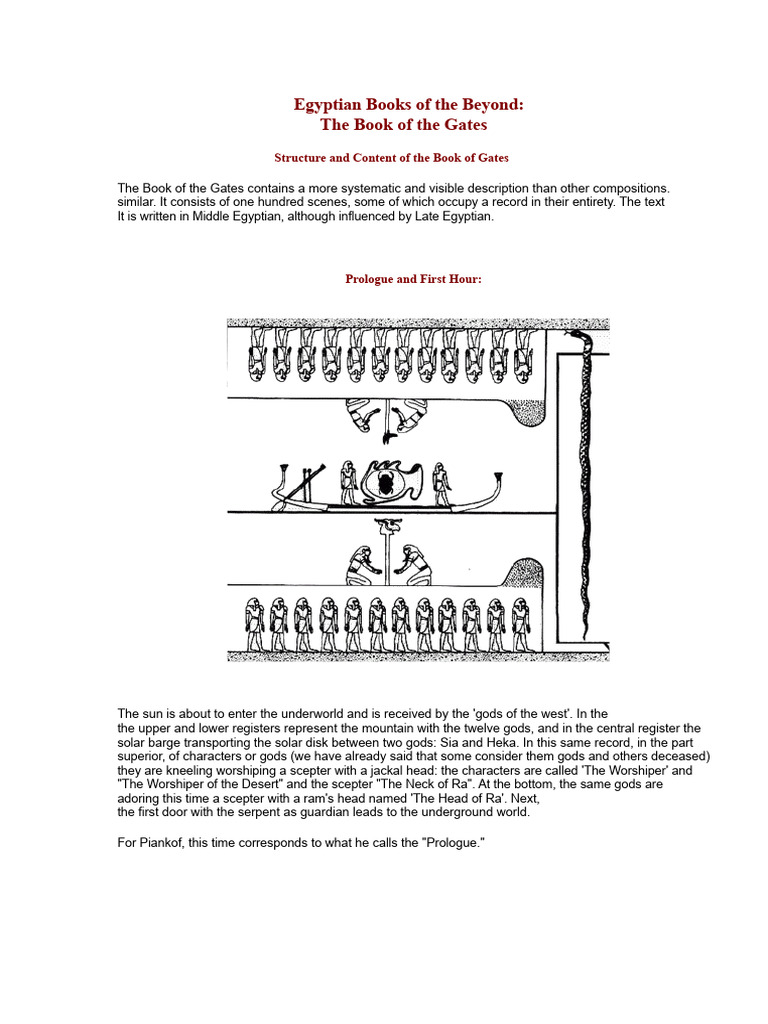 Egyptian Books of the Beyond:
The Book of the Gates

Structure and Content of the Book of Gates

The Book of the Gates contains a more systematic and visible description than other compositions. similar. It consists of one hundred scenes, some of which occupy a record in their entirety. The text It is written in Middle Egyptian, although influenced by Late Egyptian.

Prologue and First Hour:

The sun is about to enter the underworld and is received by the 'gods of the west'. In the the upper and lower registers represent the mountain with the twelve gods, and in the central register the solar barge transporting the solar disk between two gods: Sia and Heka. In this same record, in the part superior, of characters or gods (we have already said that some consider them gods and others deceased) they are kneeling worshiping a scepter with a jackal head: the characters are called 'The Worshiper' and "The Worshiper of the Desert" and the scepter "The Neck of Ra". At the bottom, the same gods are adoring this time a scepter with a ram's head named 'The Head of Ra'. Next, the first door with the serpent as guardian leads to the underground world.

For Piankof, this time corresponds to what he calls the "Prologue."