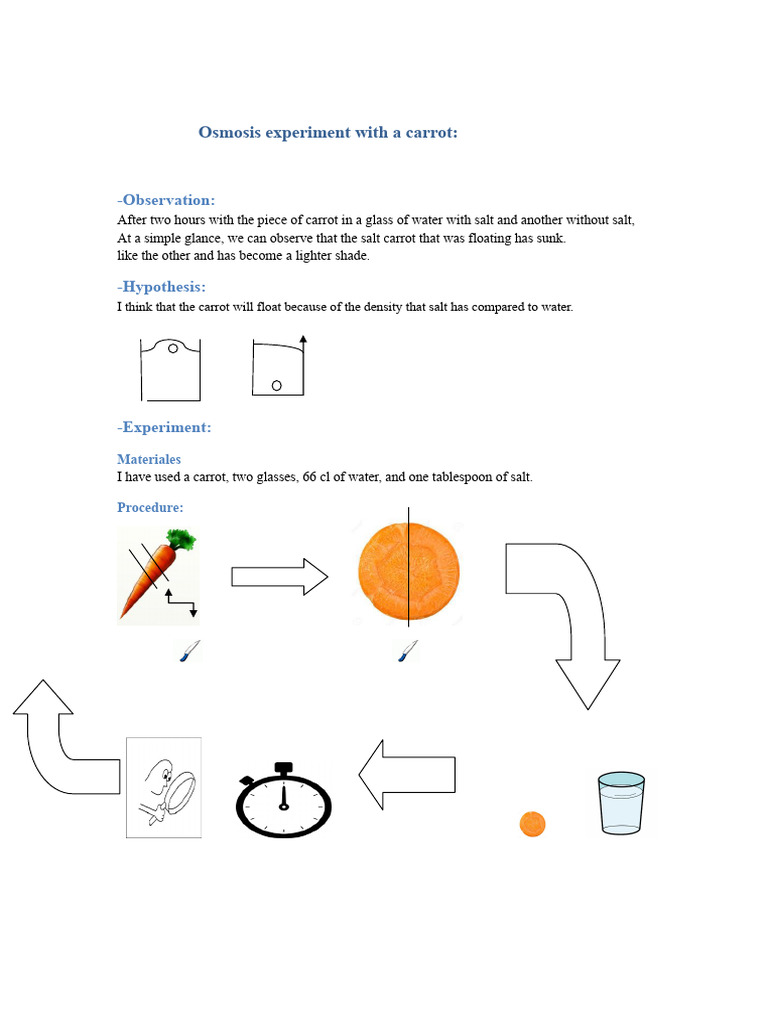 Osmosis experiment with a carrot:

-Observation:
After two hours with the piece of carrot in a glass of water with salt and another without salt,
At a simple glance, we can observe that the salt carrot that was floating has sunk.
like the other and has become a lighter shade.

-Hypothesis:
I think that the carrot will float because of the density that salt has compared to water.

-Experiment:

Materiales
I have used a carrot, two glasses, 66 cl of water, and one tablespoon of salt.

Procedure: