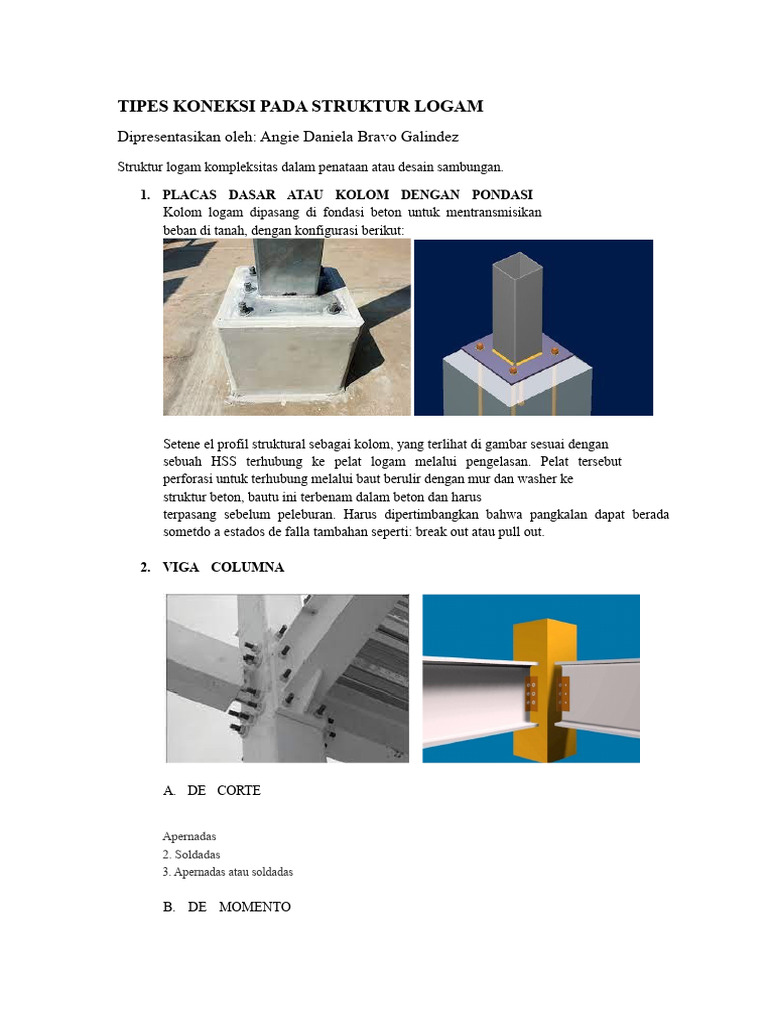 TIPES KONEKSI PADA STRUKTUR LOGAM

Dipresentasikan oleh: Angie Daniela Bravo Galindez

Struktur logam kompleksitas dalam penataan atau desain sambungan.

1. PLACAS DASAR ATAU KOLOM DENGAN PONDASI
Kolom logam dipasang di fondasi beton untuk mentransmisikan beban di tanah, dengan konfigurasi berikut:

Setene el profil struktural sebagai kolom, yang terlihat di gambar sesuai dengan sebuah HSS terhubung ke pelat logam melalui pengelasan. Pelat tersebut perforasi untuk terhubung melalui baut berulir dengan mur dan washer ke struktur beton, bautu ini terbenam dalam beton dan harus terpasang sebelum peleburan. Harus dipertimbangkan bahwa pangkalan dapat berada sometdo a estados de falla tambahan seperti: break out atau pull out.

2. VIGA COLUMNA

A. DE CORTE

Apernadas
2. Soldadas
3. Apernadas atau soldadas

B. DE MOMENTO