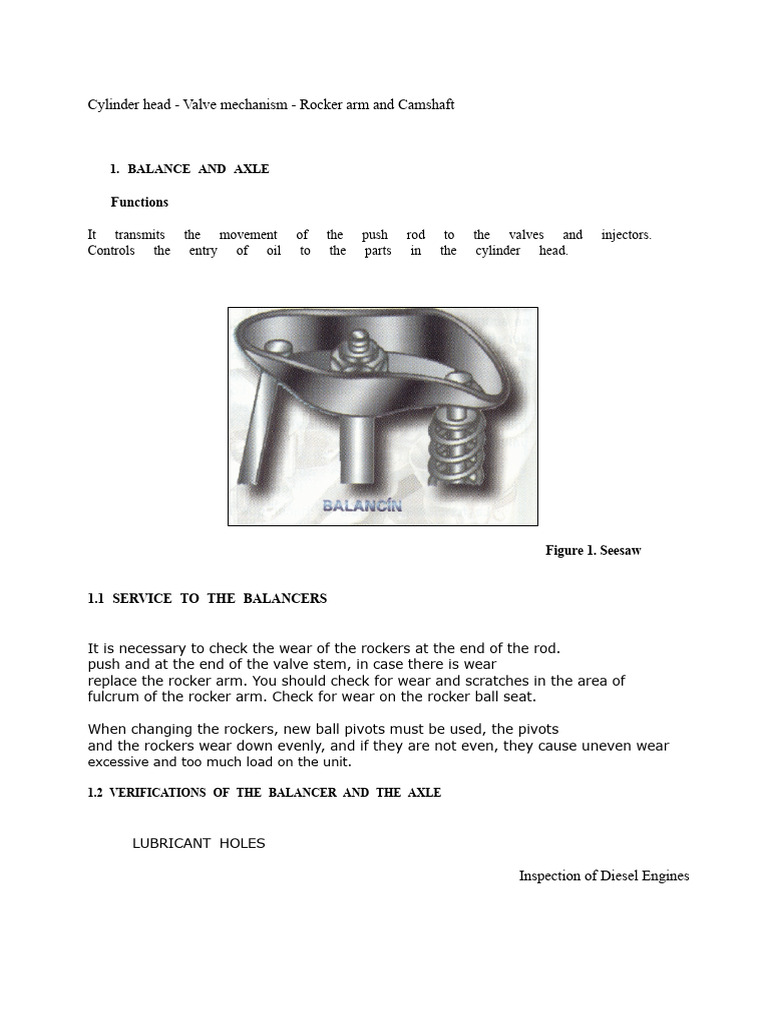 Cylinder head - Valve mechanism - Rocker arm and Camshaft

1. BALANCE AND AXLE

Functions

It transmits the movement of the push rod to the valves and injectors. Controls the entry of oil to the parts in the cylinder head.

BALANCÍN

Figure 1. Seesaw

1.1 SERVICE TO THE BALANCERS

It is necessary to check the wear of the rockers at the end of the rod. push and at the end of the valve stem, in case there is wear replace the rocker arm. You should check for wear and scratches in the area of fulcrum of the rocker arm. Check for wear on the rocker ball seat.

When changing the rockers, new ball pivots must be used, the pivots and the rockers wear down evenly, and if they are not even, they cause uneven wear excessive and too much load on the unit.

1.2 VERIFICATIONS OF THE BALANCER AND THE AXLE

LUBRICANT HOLES

Inspection of Diesel Engines