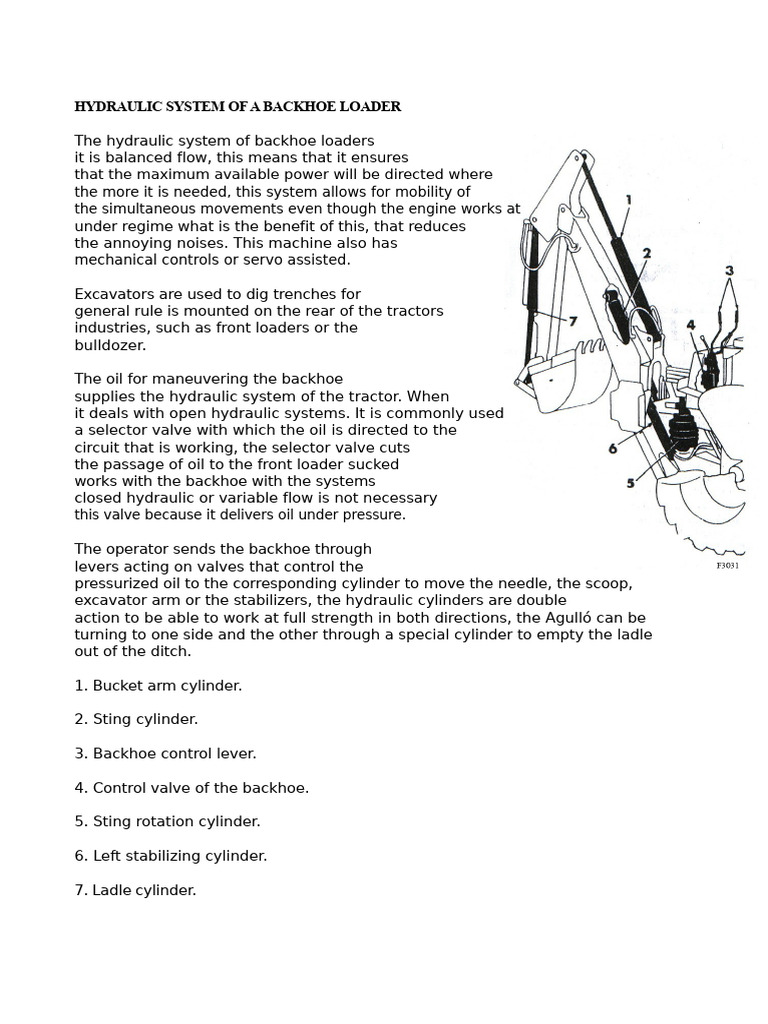 HYDRAULIC SYSTEM OF A BACKHOE LOADER

The hydraulic system of backhoe loaders it is balanced flow, this means that it ensures that the maximum available power will be directed where the more it is needed, this system allows for mobility of the simultaneous movements even though the engine works at under regime what is the benefit of this, that reduces the annoying noises. This machine also has mechanical controls or servo assisted.

Excavators are used to dig trenches for general rule is mounted on the rear of the tractors industries, such as front loaders or the bulldozer.

The oil for maneuvering the backhoe supplies the hydraulic system of the tractor. When it deals with open hydraulic systems. It is commonly used a selector valve with which the oil is directed to the circuit that is working, the selector valve cuts the passage of oil to the front loader sucked works with the backhoe with the systems closed hydraulic or variable flow is not necessary this valve because it delivers oil under pressure.

The operator sends the backhoe through levers acting on valves that control the pressurized oil to the corresponding cylinder to move the needle, the scoop, excavator arm or the stabilizers, the hydraulic cylinders are double action to be able to work at full strength in both directions, the Agulló can be turning to one side and the other through a special cylinder to empty the ladle out of the ditch.

1
2
3
4
7
6
5
F3031

1. Bucket arm cylinder.

2. Sting cylinder.

3. Backhoe control lever.

4. Control valve of the backhoe.

5. Sting rotation cylinder.

6. Left stabilizing cylinder.

7. Ladle cylinder.