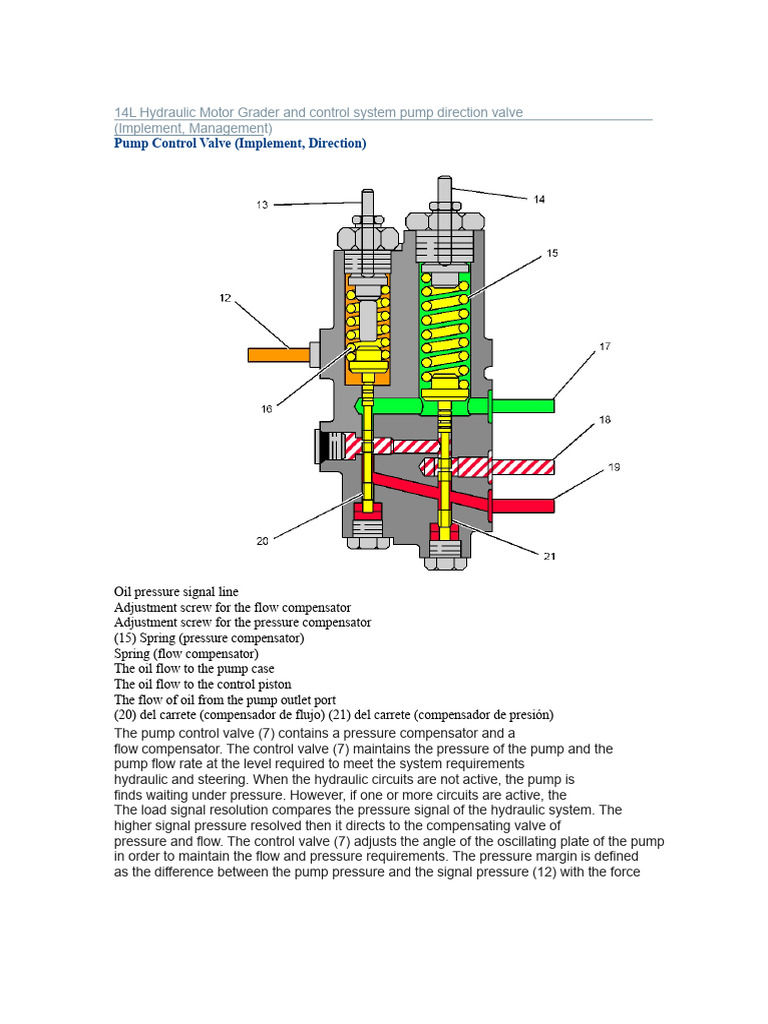 14L Hydraulic Motor Grader and control system pump direction valve (Implement, Management)
Pump Control Valve (Implement, Direction)

13
14
15
12
17
16
18
19
20
21

Oil pressure signal line
Adjustment screw for the flow compensator
Adjustment screw for the pressure compensator
(15) Spring (pressure compensator)
Spring (flow compensator)
The oil flow to the pump case
The oil flow to the control piston
The flow of oil from the pump outlet port
(20) del carrete (compensador de flujo) (21) del carrete (compensador de presión)

The pump control valve (7) contains a pressure compensator and a flow compensator. The control valve (7) maintains the pressure of the pump and the pump flow rate at the level required to meet the system requirements hydraulic and steering. When the hydraulic circuits are not active, the pump is finds waiting under pressure. However, if one or more circuits are active, the
The load signal resolution compares the pressure signal of the hydraulic system. The higher signal pressure resolved then it directs to the compensating valve of pressure and flow. The control valve (7) adjusts the angle of the oscillating plate of the pump in order to maintain the flow and pressure requirements. The pressure margin is defined as the difference between the pump pressure and the signal pressure (12) with the force