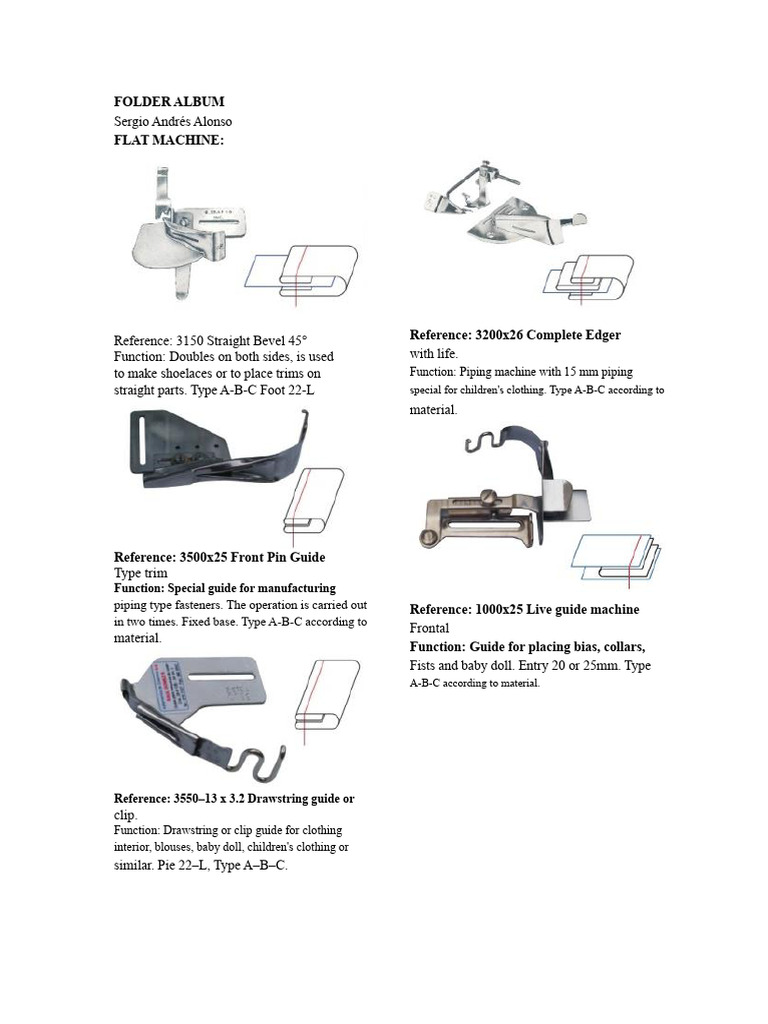 FOLDER ALBUM
Sergio Andrés Alonso
FLAT MACHINE:

Reference: 3150 Straight Bevel 45°
Function: Doubles on both sides, is used to make shoelaces or to place trims on straight parts. Type A-B-C Foot 22-L

Reference: 3500x25 Front Pin Guide
Type trim
Function: Special guide for manufacturing piping type fasteners. The operation is carried out in two times. Fixed base. Type A-B-C according to material.

Reference: 3550–13 x 3.2 Drawstring guide or clip.
Function: Drawstring or clip guide for clothing interior, blouses, baby doll, children's clothing or similar. Pie 22–L, Type A–B–C.

Reference: 3200x26 Complete Edger
with life.
Function: Piping machine with 15 mm piping special for children's clothing. Type A-B-C according to material.

Reference: 1000x25 Live guide machine
Frontal
Function: Guide for placing bias, collars,
Fists and baby doll. Entry 20 or 25mm. Type A-B-C according to material.