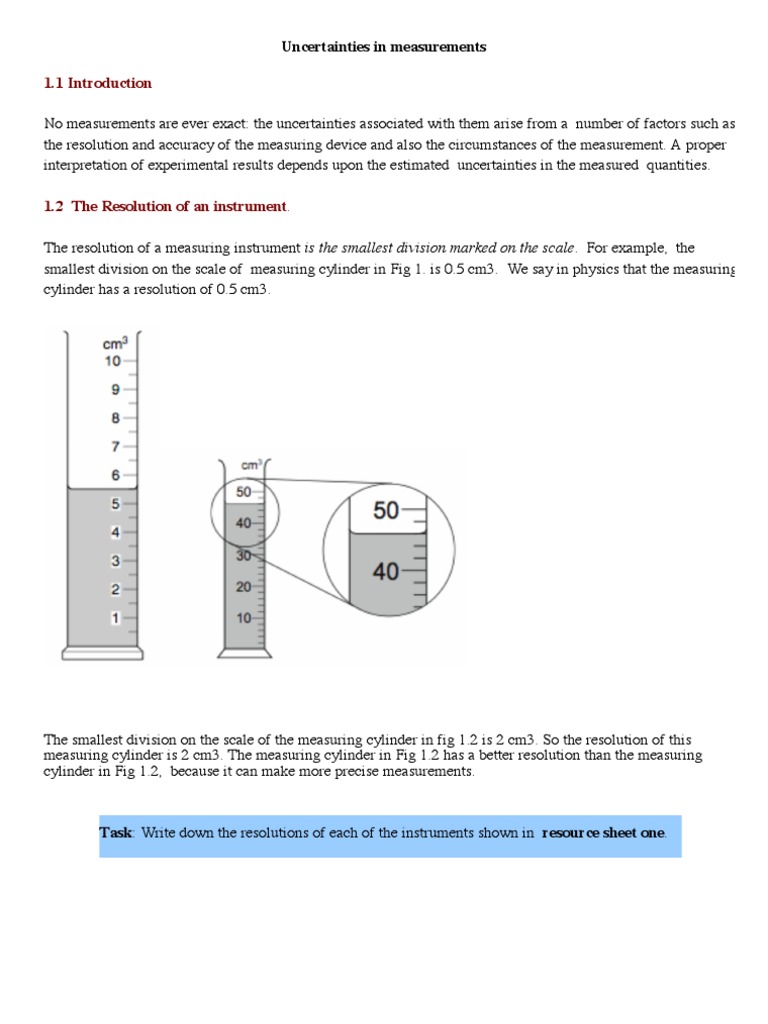 Uncertainties in measurements

1.1 Introduction

No measurements are ever exact: the uncertainties associated with them arise from a number of factors such as the resolution and accuracy of the measuring device and also the circumstances of the measurement. A proper interpretation of experimental results depends upon the estimated uncertainties in the measured quantities.

1.2 The Resolution of an instrument.

The resolution of a measuring instrument is the smallest division marked on the scale. For example, the smallest division on the scale of measuring cylinder in Fig 1. is 0.5 cm3. We say in physics that the measuring cylinder has a resolution of 0.5 cm3.

$cm^3$
10
9
8
7
6
5
4
3
2
1

$cm^3$
50
40
30
20
10

50
40

The smallest division on the scale of the measuring cylinder in fig 1.2 is 2 cm3. So the resolution of this measuring cylinder is 2 cm3. The measuring cylinder in Fig 1.2 has a better resolution than the measuring cylinder in Fig 1.2, because it can make more precise measurements.

Task: Write down the resolutions of each of the instruments shown in resource sheet one.