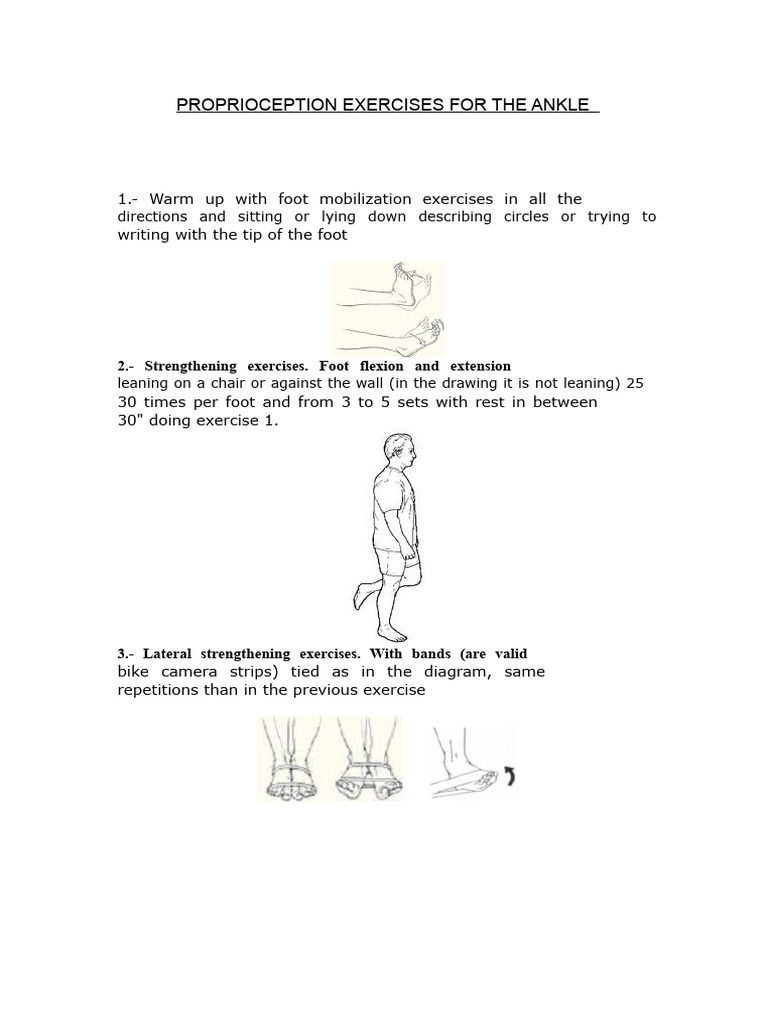 PROPRIOCEPTION EXERCISES FOR THE ANKLE

1.- Warm up with foot mobilization exercises in all the directions and sitting or lying down describing circles or trying to writing with the tip of the foot

2.- Strengthening exercises. Foot flexion and extension leaning on a chair or against the wall (in the drawing it is not leaning) 25 30 times per foot and from 3 to 5 sets with rest in between 30" doing exercise 1.

3.- Lateral strengthening exercises. With bands (are valid bike camera strips) tied as in the diagram, same repetitions than in the previous exercise