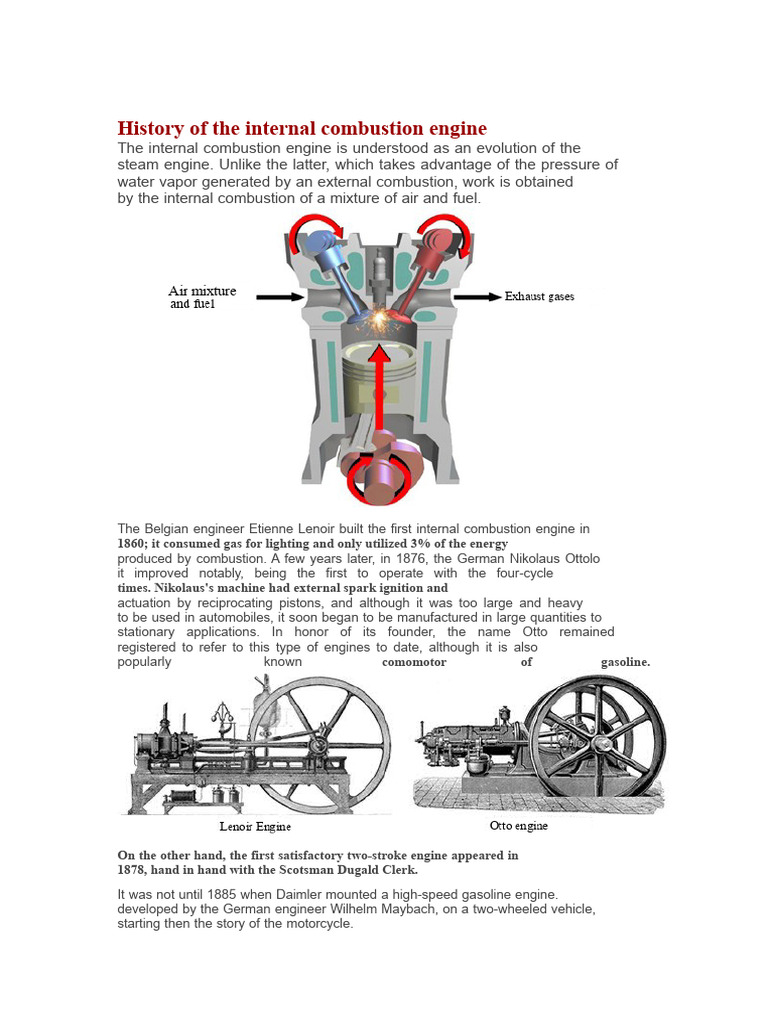 History of the internal combustion engine

The internal combustion engine is understood as an evolution of the steam engine. Unlike the latter, which takes advantage of the pressure of water vapor generated by an external combustion, work is obtained by the internal combustion of a mixture of air and fuel.

Air mixture and fuel

Exhaust gases

The Belgian engineer Etienne Lenoir built the first internal combustion engine in 1860; it consumed gas for lighting and only utilized 3% of the energy produced by combustion. A few years later, in 1876, the German Nikolaus Ottolo it improved notably, being the first to operate with the four-cycle times. Nikolaus's machine had external spark ignition and actuation by reciprocating pistons, and although it was too large and heavy to be used in automobiles, it soon began to be manufactured in large quantities to stationary applications. In honor of its founder, the name Otto remained registered to refer to this type of engines to date, although it is also popularly known comomotor of gasoline.

Lenoir Engine

Otto engine

On the other hand, the first satisfactory two-stroke engine appeared in 1878, hand in hand with the Scotsman Dugald Clerk.

It was not until 1885 when Daimler mounted a high-speed gasoline engine. developed by the German engineer Wilhelm Maybach, on a two-wheeled vehicle, starting then the story of the motorcycle.