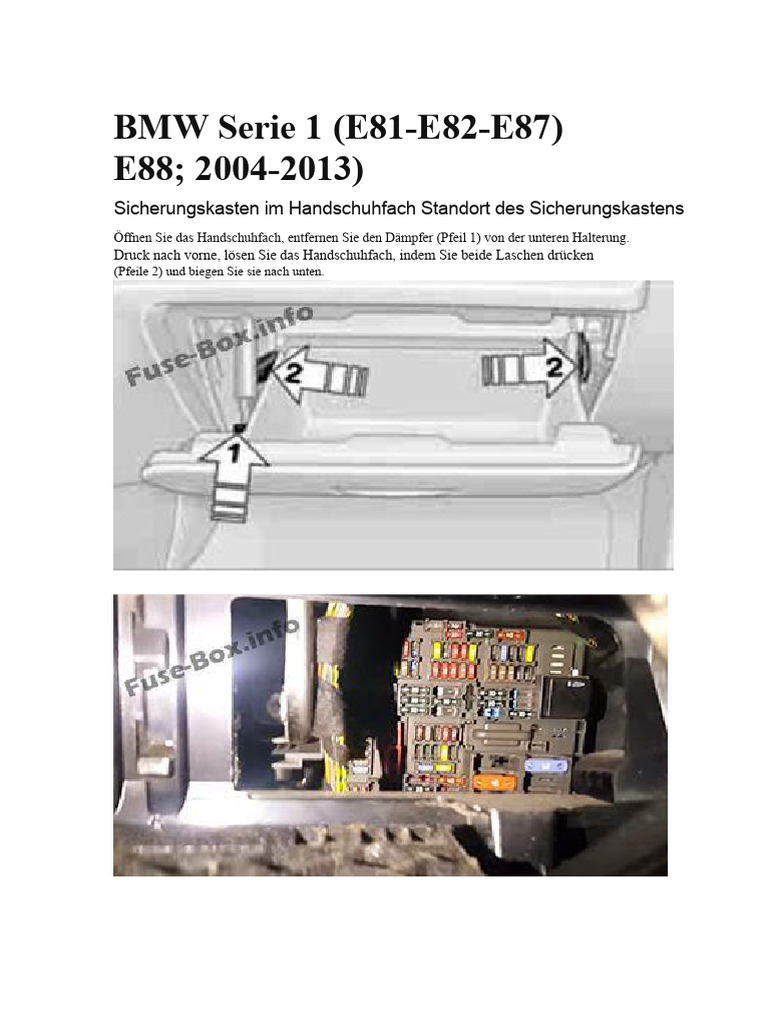 BMW Serie 1 (E81-E82-E87) E88; 2004-2013)

Sicherungskasten im Handschuhfach Standort des Sicherungskastens

Öffnen Sie das Handschuhfach, entfernen Sie den Dämpfer (Pfeil 1) von der unteren Halterung. Druck nach vorne, lösen Sie das Handschuhfach, indem Sie beide Laschen drücken (Pfeile 2) und biegen Sie sie nach unten.

Fuse-Box.info

2

2

1

Fuse-Box.info