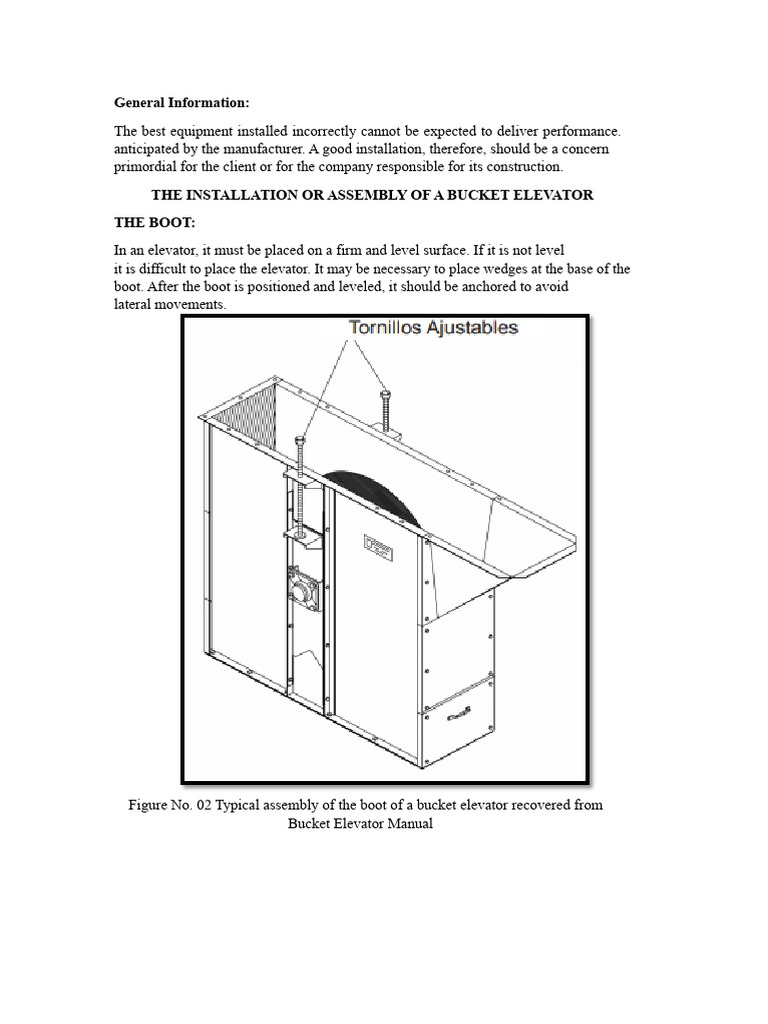 General Information:

The best equipment installed incorrectly cannot be expected to deliver performance. anticipated by the manufacturer. A good installation, therefore, should be a concern primordial for the client or for the company responsible for its construction.

THE INSTALLATION OR ASSEMBLY OF A BUCKET ELEVATOR

THE BOOT:

In an elevator, it must be placed on a firm and level surface. If it is not level it is difficult to place the elevator. It may be necessary to place wedges at the base of the boot. After the boot is positioned and leveled, it should be anchored to avoid lateral movements.

Tornillos Ajustables

Figure No. 02 Typical assembly of the boot of a bucket elevator recovered from Bucket Elevator Manual