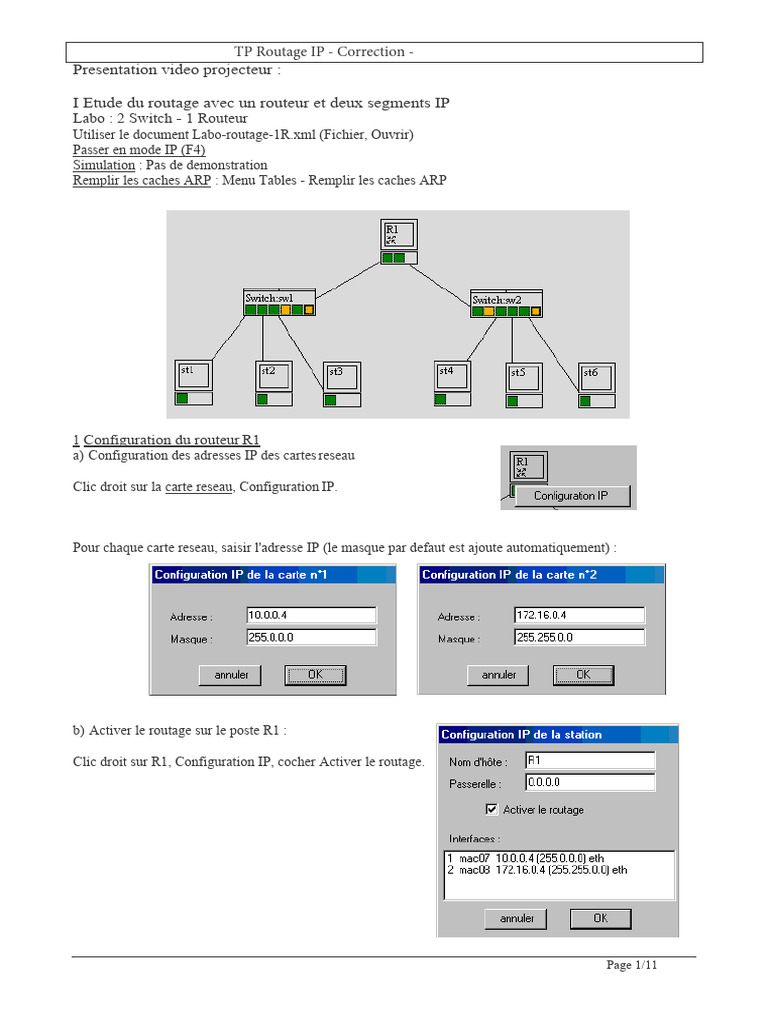 TP Routage IP - Correction -

Presentation video projecteur :

I Etude du routage avec un routeur et deux segments IP
Labo : 2 Switch - 1 Routeur
Utiliser le document Labo-routage-1R.xml (Fichier, Ouvrir)
Passer en mode IP (F4)
Simulation : Pas de demonstration
Remplir les caches ARP : Menu Tables - Remplir les caches ARP

R1
Switch:sw1
Switch:sw2
st1
st2
st3
st4
st5
st6

1 Configuration du routeur R1
a) Configuration des adresses IP des cartes reseau

Clic droit sur la carte reseau, Configuration IP.

R1
Configuraton IP

Pour chaque carte reseau, saisir l'adresse IP (le masque par defaut est ajoute automatiquement) :

Configuration IP de la carte n°1
Adresse : 10.0.0.4
Masque : 255.0.0.0
annuler
OK

Configuration IP de la carte n°2
Adresse : 172.16.0.4
Masque : 255.255.0.0
annuler
OK

b) Activer le routage sur le poste R1 :

Clic droit sur R1, Configuration IP, cocher Activer le routage.

Configuration IP de la station
Nom d'hôte : R1
Passerelle : 0.0.0.0
Activer le routage
Interfaces :
1 mac07 10.0.0.4 (255.0.0.0) eth
2 mac08 172.16.0.4 (255.255.0.0) eth
annuler
OK

Page 1/11