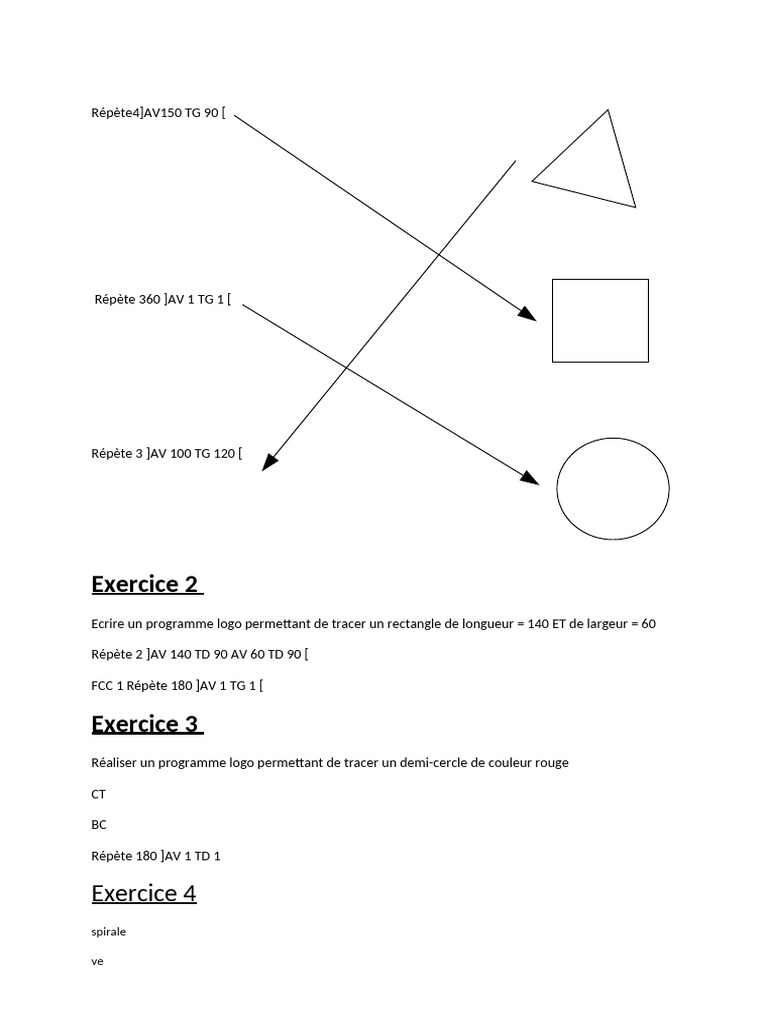 Répète4]AV150 TG 90 [

Répète 360 ]AV 1 TG 1 [

Répète 3 ]AV 100 TG 120 [

Exercice 2

Ecrire un programme logo permettant de tracer un rectangle de longueur = 140 ET de largeur = 60

Répète 2 ]AV 140 TD 90 AV 60 TD 90 [

FCC 1 Répète 180 ]AV 1 TG 1 [

Exercice 3

Réaliser un programme logo permettant de tracer un demi-cercle de couleur rouge

CT

BC

Répète 180 ]AV 1 TD 1

Exercice 4

spirale

ve