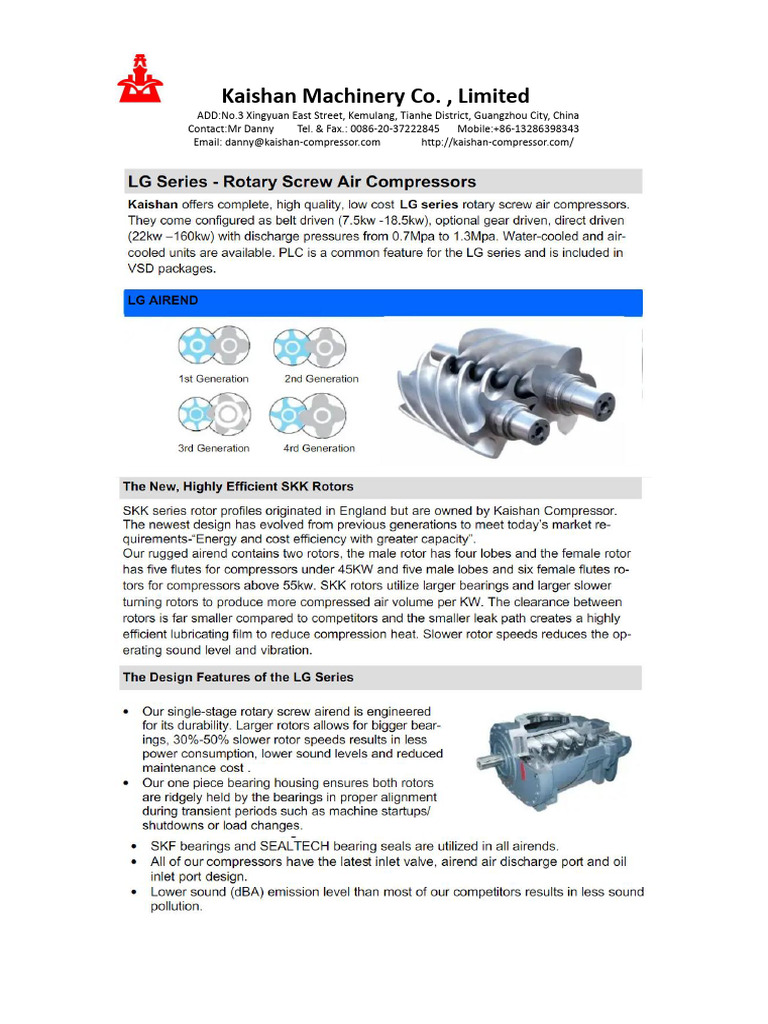 Kaishan Machinery Co. , Limited

ADD:No.3 Xingyuan East Street, Kemulang, Tianhe District, Guangzhou City, China
Contact:Mr Danny Tel. & Fax.: 0086-20-37222845 Mobile:+86-13286398343
Email: danny@kaishan-compressor.com http://kaishan-compressor.com/

LG Series - Rotary Screw Air Compressors

Kaishan offers complete, high quality, low cost LG series rotary screw air compressors. They come configured as belt driven (7.5kw -18.5kw), optional gear driven, direct driven (22kw –160kw) with discharge pressures from 0.7Mpa to 1.3Mpa. Water-cooled and air-cooled units are available. PLC is a common feature for the LG series and is included in VSD packages.

LG AIREND

1st Generation
2nd Generation
3rd Generation
4rd Generation

The New, Highly Efficient SKK Rotors

SKK series rotor profiles originated in England but are owned by Kaishan Compressor. The newest design has evolved from previous generations to meet today's market requirements-"Energy and cost efficiency with greater capacity".
Our rugged airend contains two rotors, the male rotor has four lobes and the female rotor has five flutes for compressors under 45KW and five male lobes and six female flutes rotors for compressors above 55kw. SKK rotors utilize larger bearings and larger slower turning rotors to produce more compressed air volume per KW. The clearance between rotors is far smaller compared to competitors and the smaller leak path creates a highly efficient lubricating film to reduce compression heat. Slower rotor speeds reduces the operating sound level and vibration.

The Design Features of the LG Series

• Our single-stage rotary screw airend is engineered for its durability. Larger rotors allows for bigger bearings, 30%-50% slower rotor speeds results in less power consumption, lower sound levels and reduced maintenance cost .
• Our one piece bearing housing ensures both rotors are ridgely held by the bearings in proper alignment during transient periods such as machine startups/ shutdowns or load changes.
• SKF bearings and SEALTECH bearing seals are utilized in all airends.
• All of our compressors have the latest inlet valve, airend air discharge port and oil inlet port design.
• Lower sound (dBA) emission level than most of our competitors results in less sound pollution.