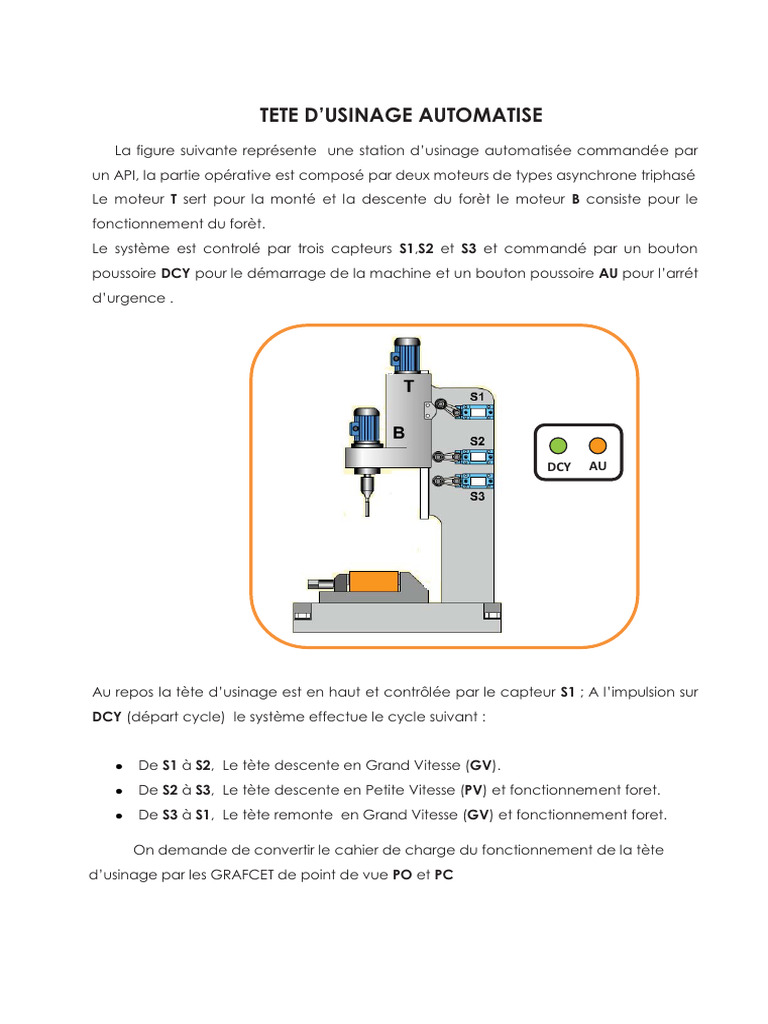 TETE D'USINAGE AUTOMATISE

La figure suivante représente une station d'usinage automatisée commandée par un API, la partie opérative est composé par deux moteurs de types asynchrone triphasé Le moteur **T** sert pour la monté et la descente du forèt le moteur **B** consiste pour le fonctionnement du forèt.
Le système est controlé par trois capteurs **S1**,**S2** et **S3** et commandé par un bouton poussoire **DCY** pour le démarrage de la machine et un bouton poussoire **AU** pour l'arrét d'urgence .

T
B
S1
S2
S3
DCY AU

Au repos la tète d'usinage est en haut et contrôlée par le capteur **S1** ; A l'impulsion sur **DCY** (départ cycle) le système effectue le cycle suivant :

• De **S1** à **S2**, Le tète descente en Grand Vitesse (**GV**).
• De **S2** à **S3**, Le tète descente en Petite Vitesse (**PV**) et fonctionnement foret.
• De **S3** à **S1**, Le tète remonte en Grand Vitesse (**GV**) et fonctionnement foret.

On demande de convertir le cahier de charge du fonctionnement de la tète d'usinage par les GRAFCET de point de vue **PO** et **PC**